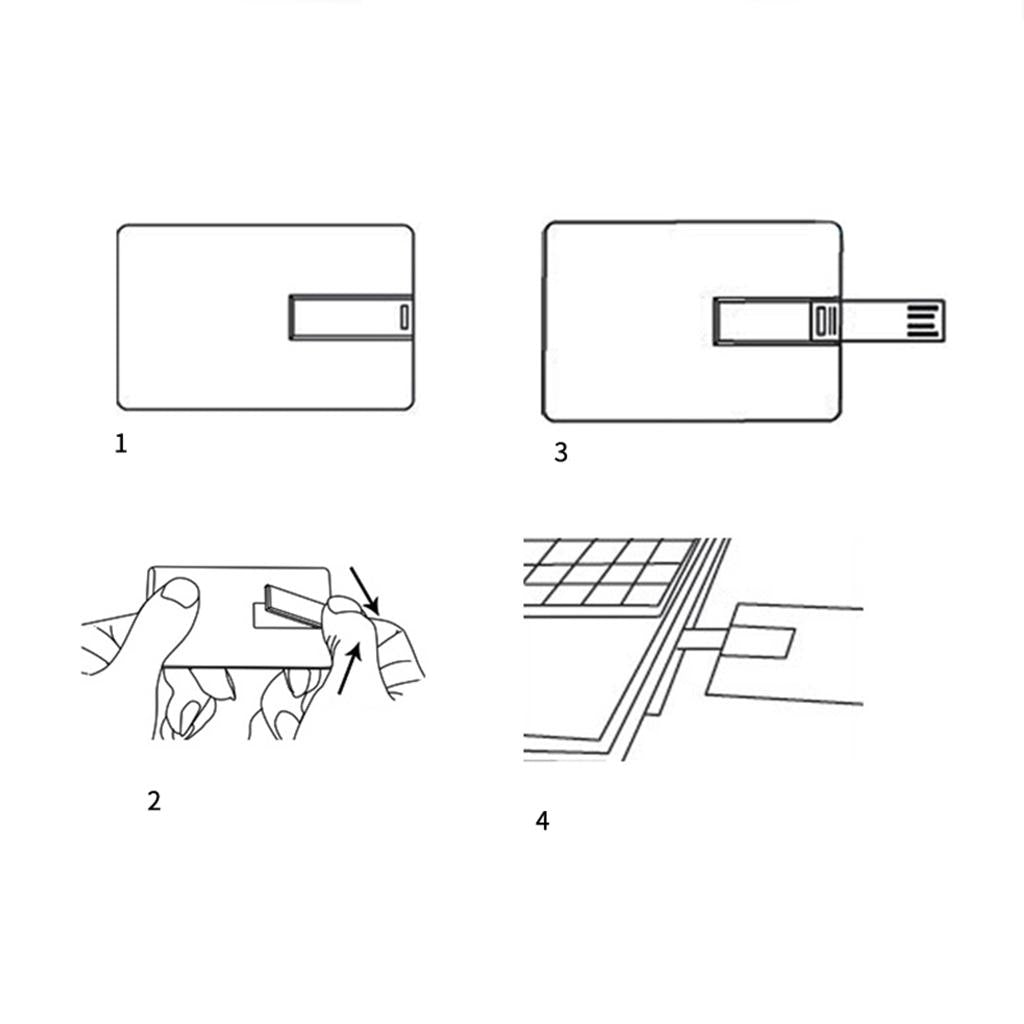 1

3

2

4