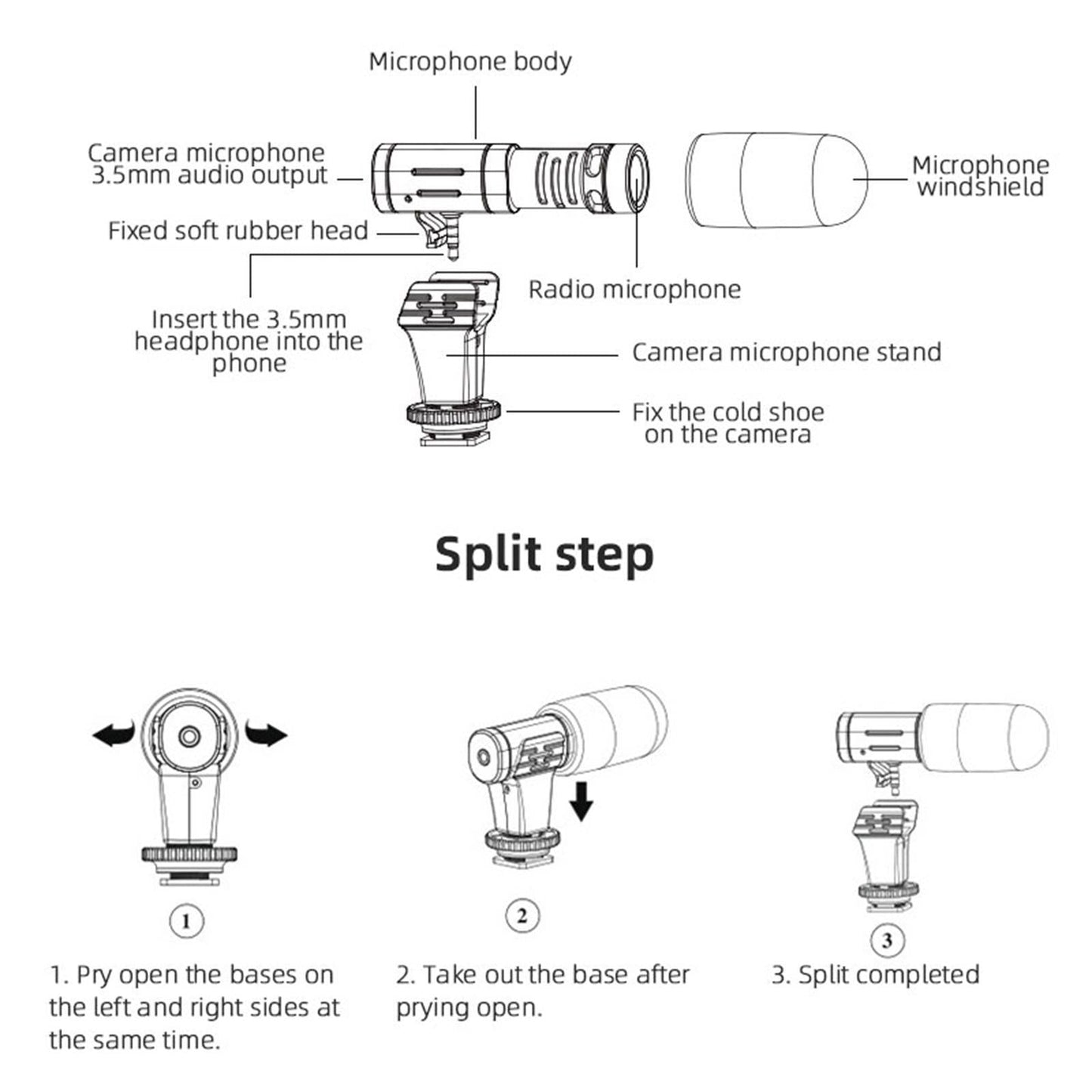 Microphone body

Camera microphone 3.5mm audio output

Microphone windshield

Fixed soft rubber head

Radio microphone

Insert the 3.5mm headphone into the phone

Camera microphone stand

Fix the cold shoe on the camera

Split step

1

2

3

1. Pry open the bases on the left and right sides at the same time.

2. Take out the base after prying open.

3. Split completed