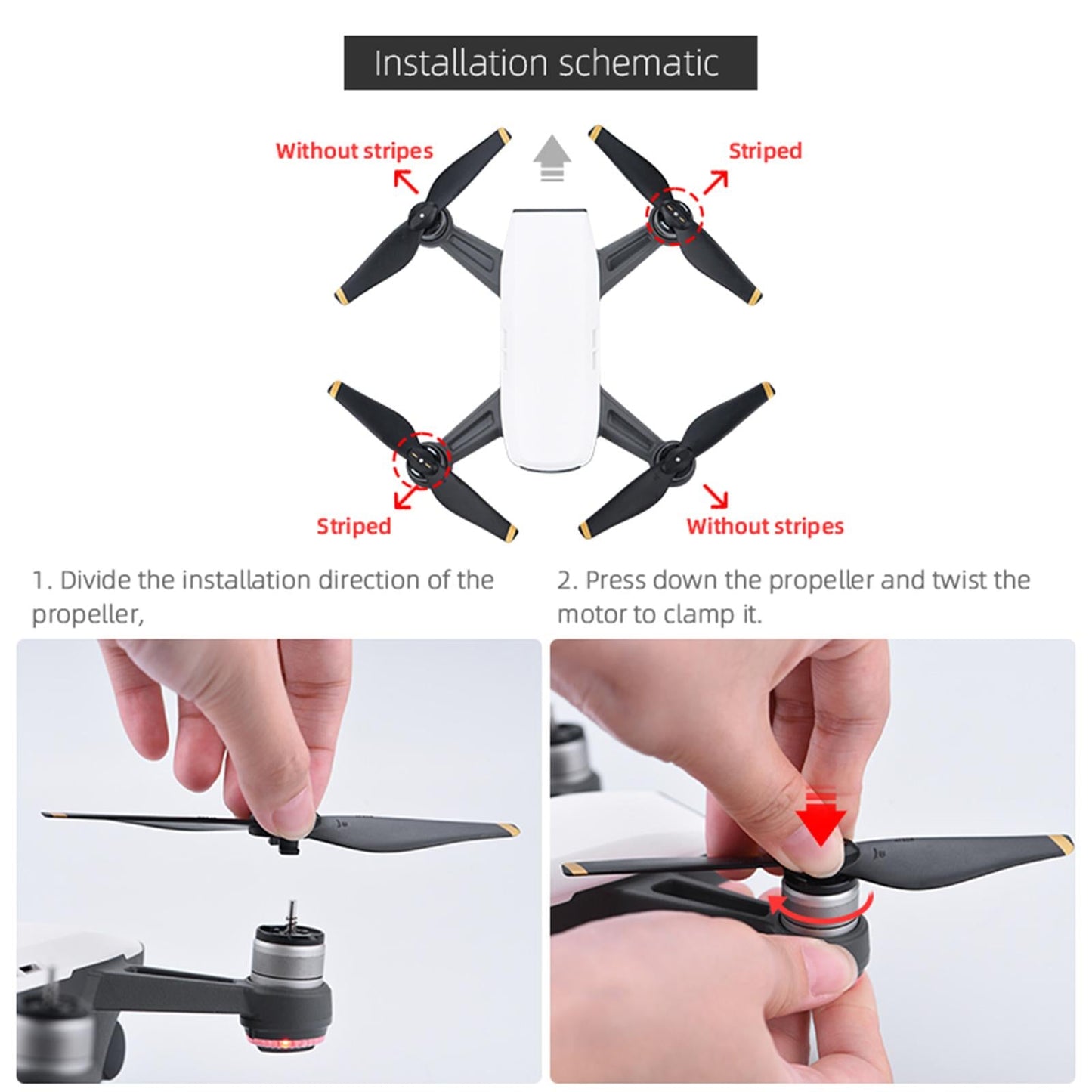 Installation schematic

Without stripes

Striped

Striped

Without stripes

1. Divide the installation direction of the propeller,

2. Press down the propeller and twist the motor to clamp it.