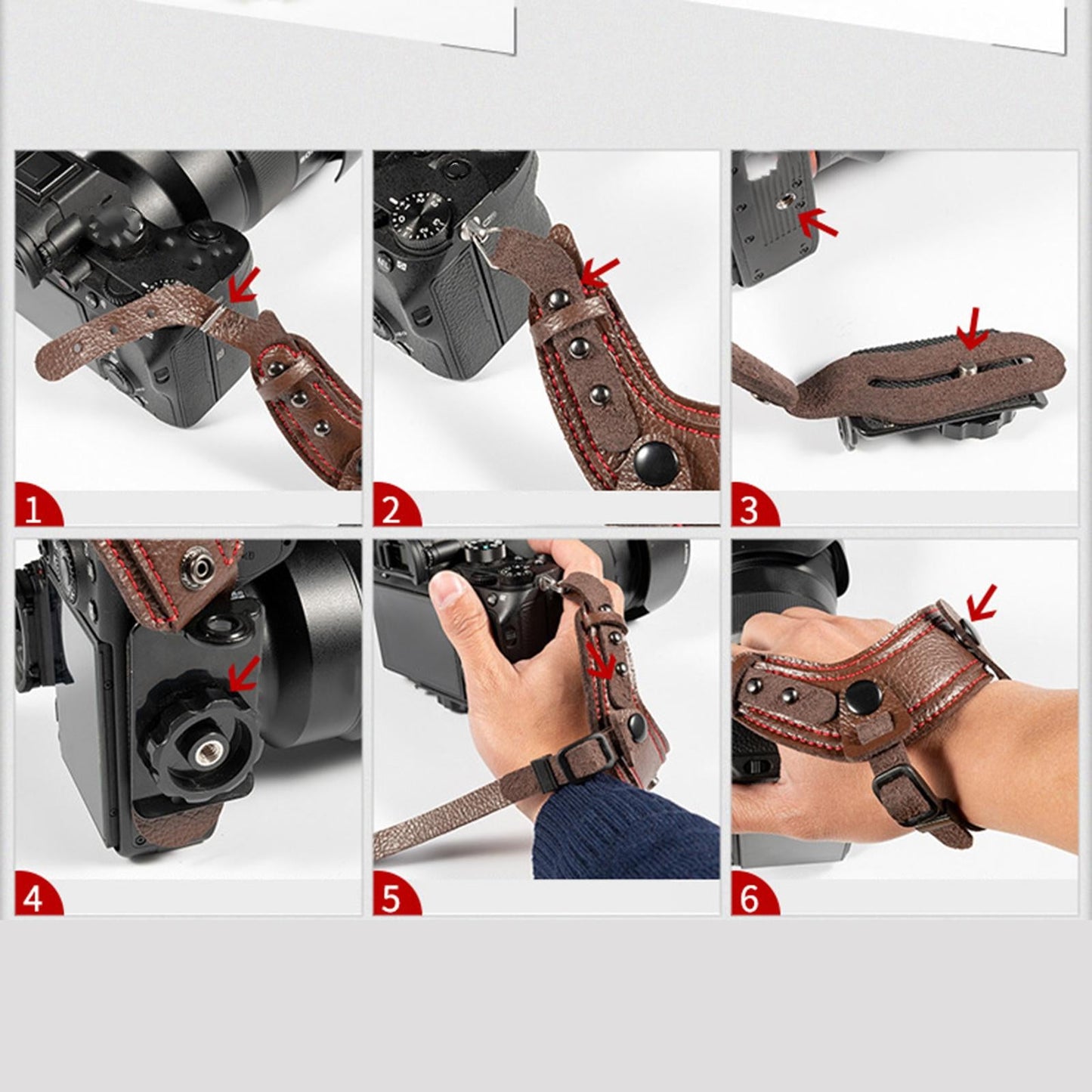 1

2

3

4

5

6