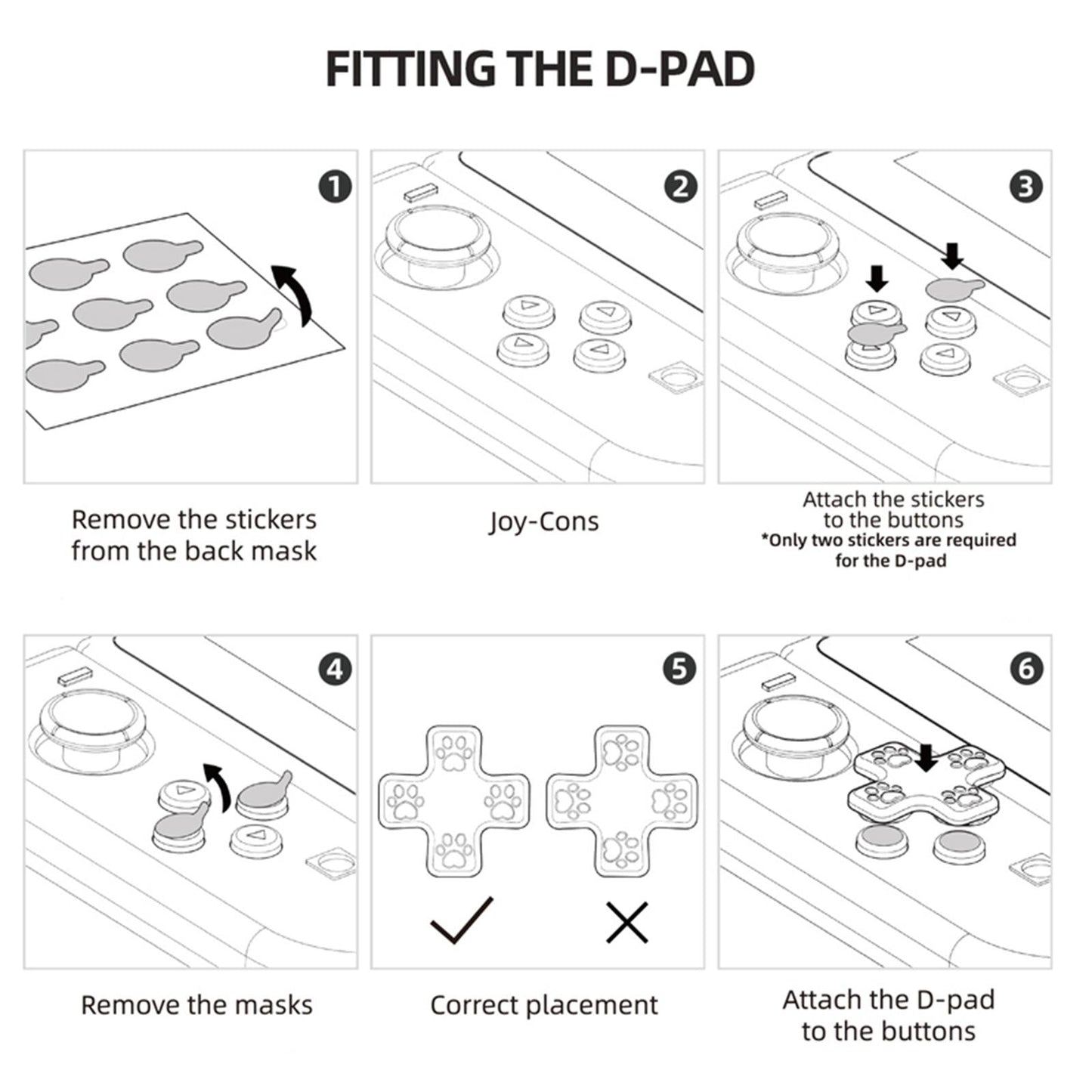 FITTING THE D-PAD

1

Remove the stickers from the back mask

2

Joy-Cons

3

Attach the stickers to the buttons
*Only two stickers are required for the D-pad

4

Remove the masks

5

Correct placement

6

Attach the D-pad to the buttons