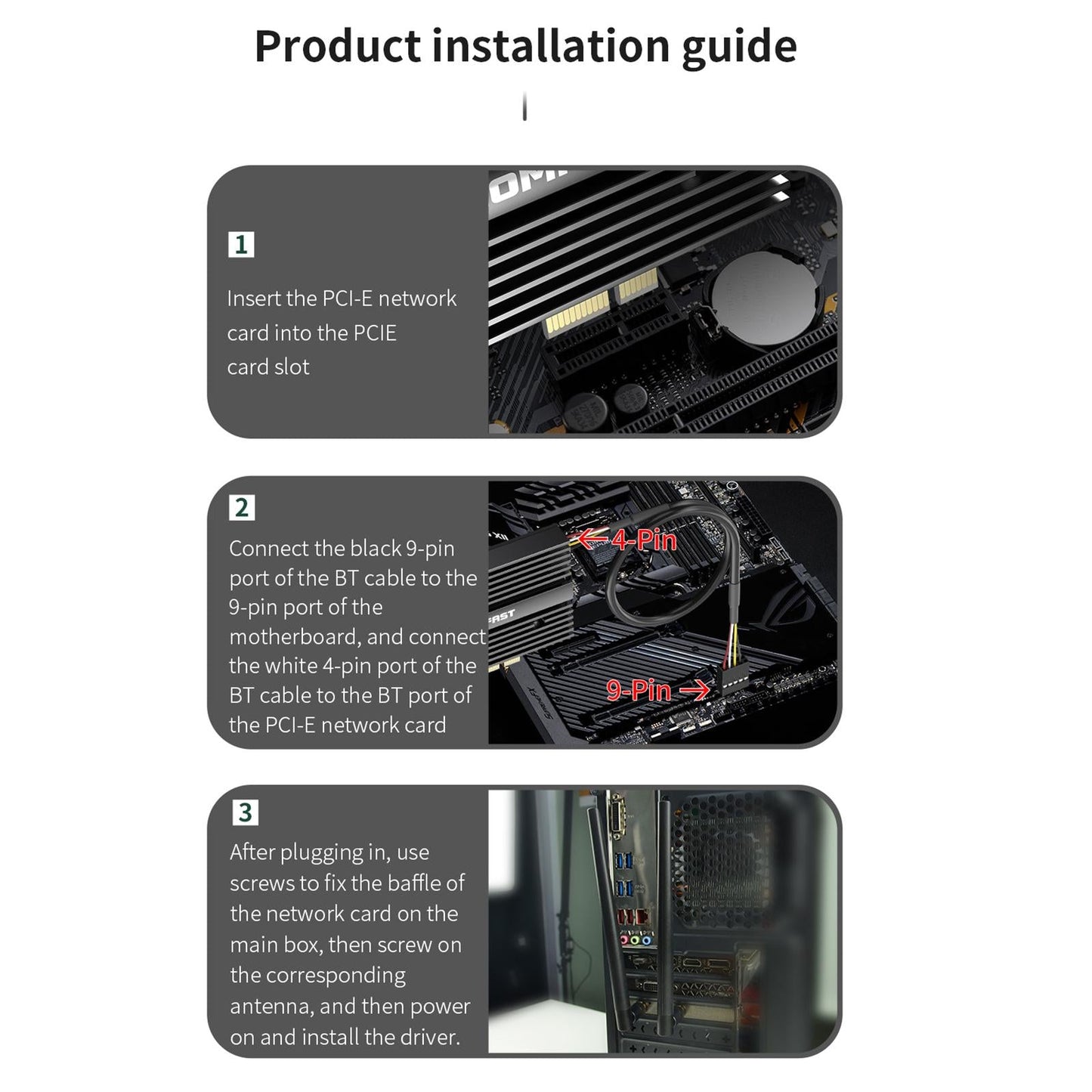 Product installation guide

1

Insert the PCI-E network card into the PCIE card slot

2

Connect the black 9-pin port of the BT cable to the 9-pin port of the motherboard, and connect the white 4-pin port of the BT cable to the BT port of the PCI-E network card

4-Pin

9-Pin

3

After plugging in, use screws to fix the baffle of the network card on the main box, then screw on the corresponding antenna, and then power on and install the driver.