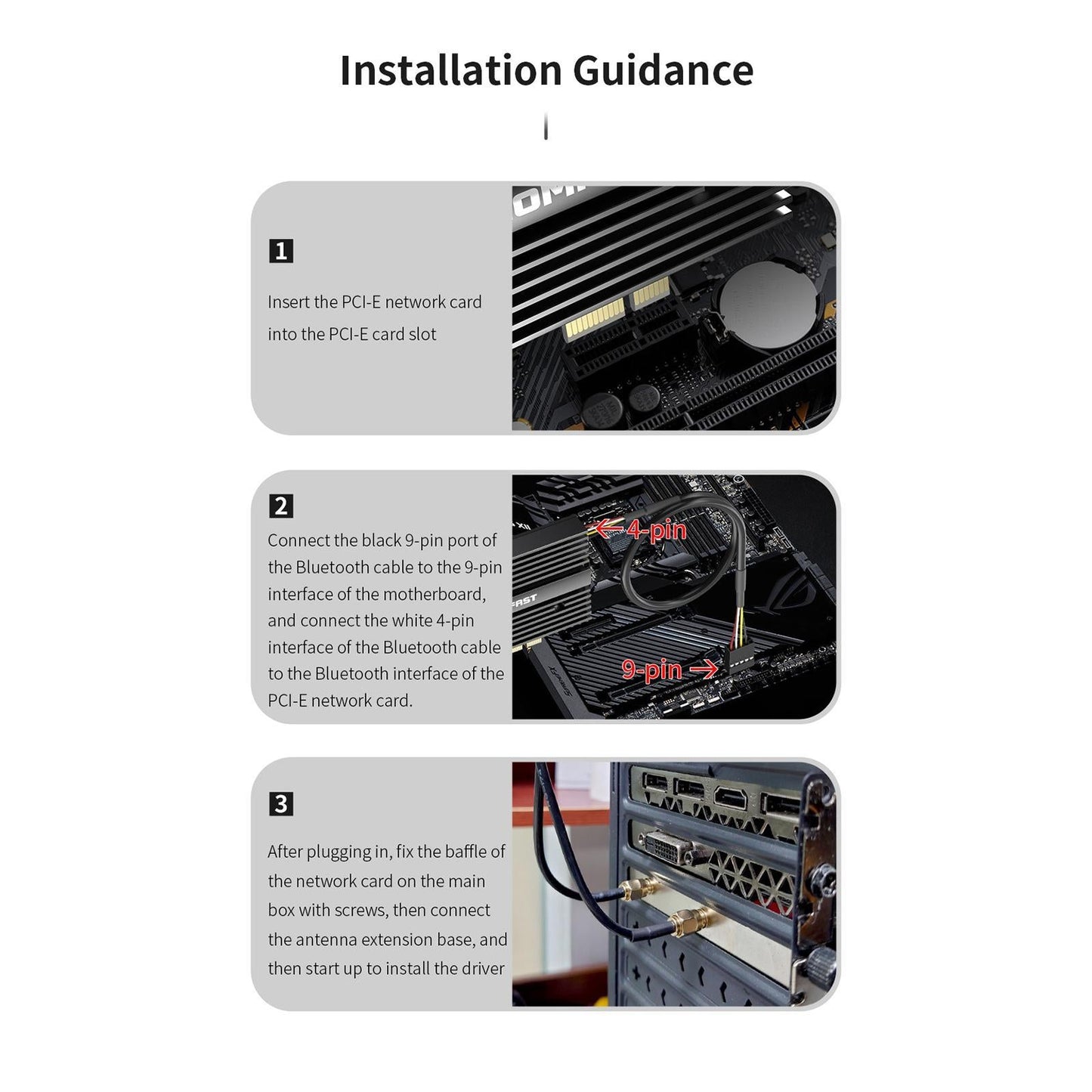 Installation Guidance

1

Insert the PCI-E network card into the PCI-E card slot

2

Connect the black 9-pin port of the Bluetooth cable to the 9-pin interface of the motherboard, and connect the white 4-pin interface of the Bluetooth cable to the Bluetooth interface of the PCI-E network card.

4-pin

9-pin

3

After plugging in, fix the baffle of the network card on the main box with screws, then connect the antenna extension base, and then start up to install the driver