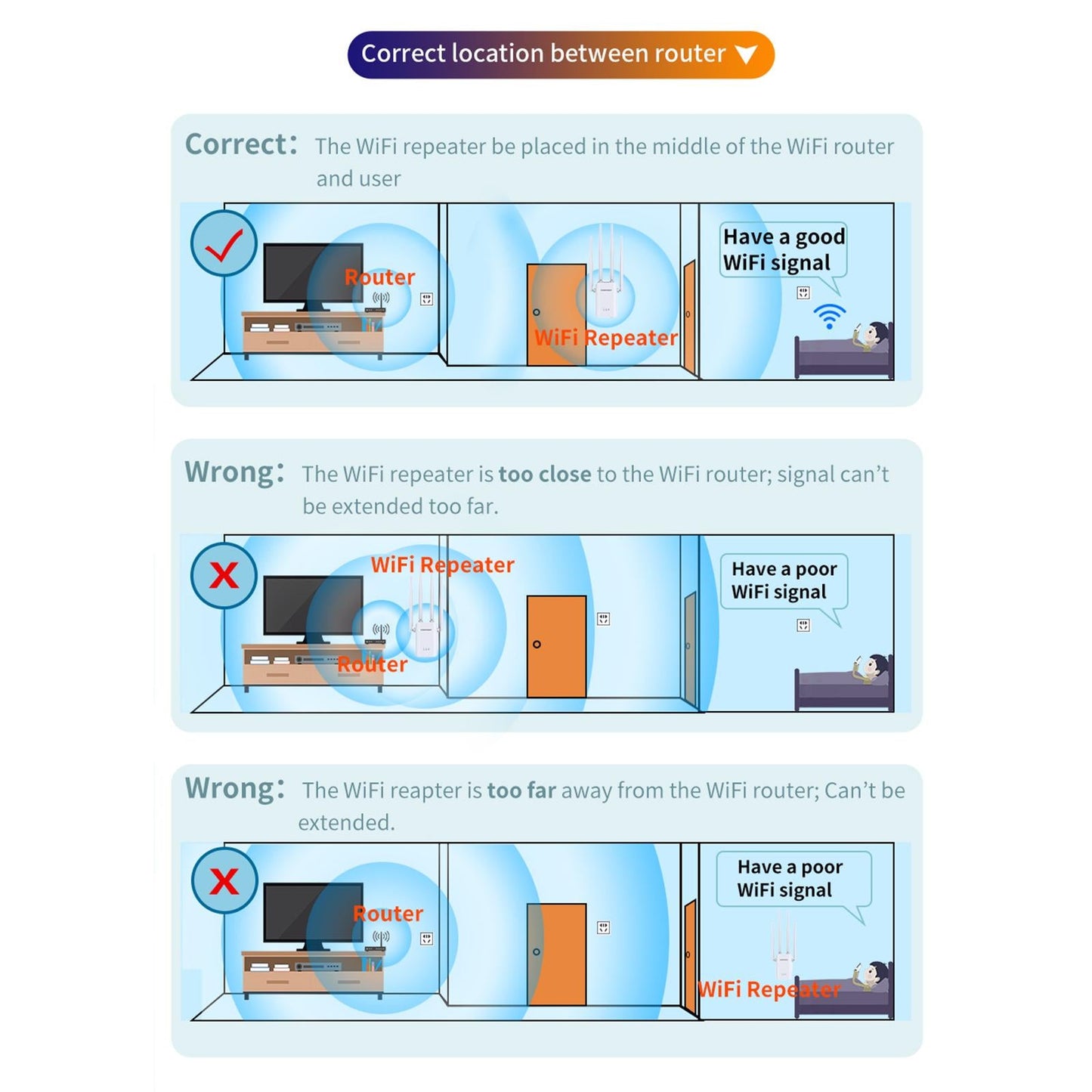 Correct location between router

Correct: The WiFi repeater be placed in the middle of the WiFi router and user

Router

WiFi Repeater

Have a good WiFi signal

Wrong: The WiFi repeater is too close to the WiFi router; signal can't be extended too far.

WiFi Repeater

Router

Have a poor WiFi signal

Wrong: The WiFi reapter is too far away from the WiFi router; Can't be extended.

Router

Have a poor WiFi signal

WiFi Repeater