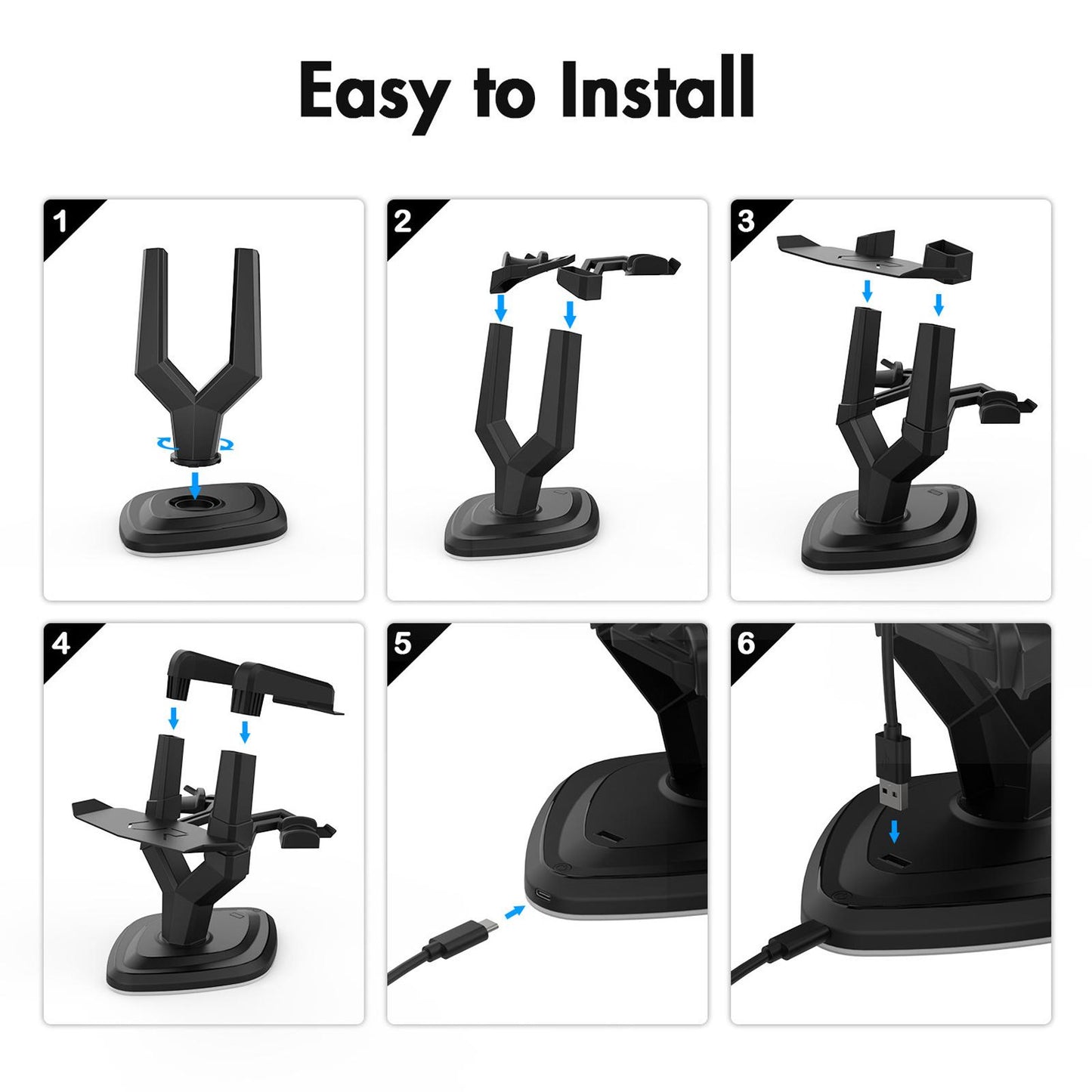 Easy to Install

1

2

3

4

5

6