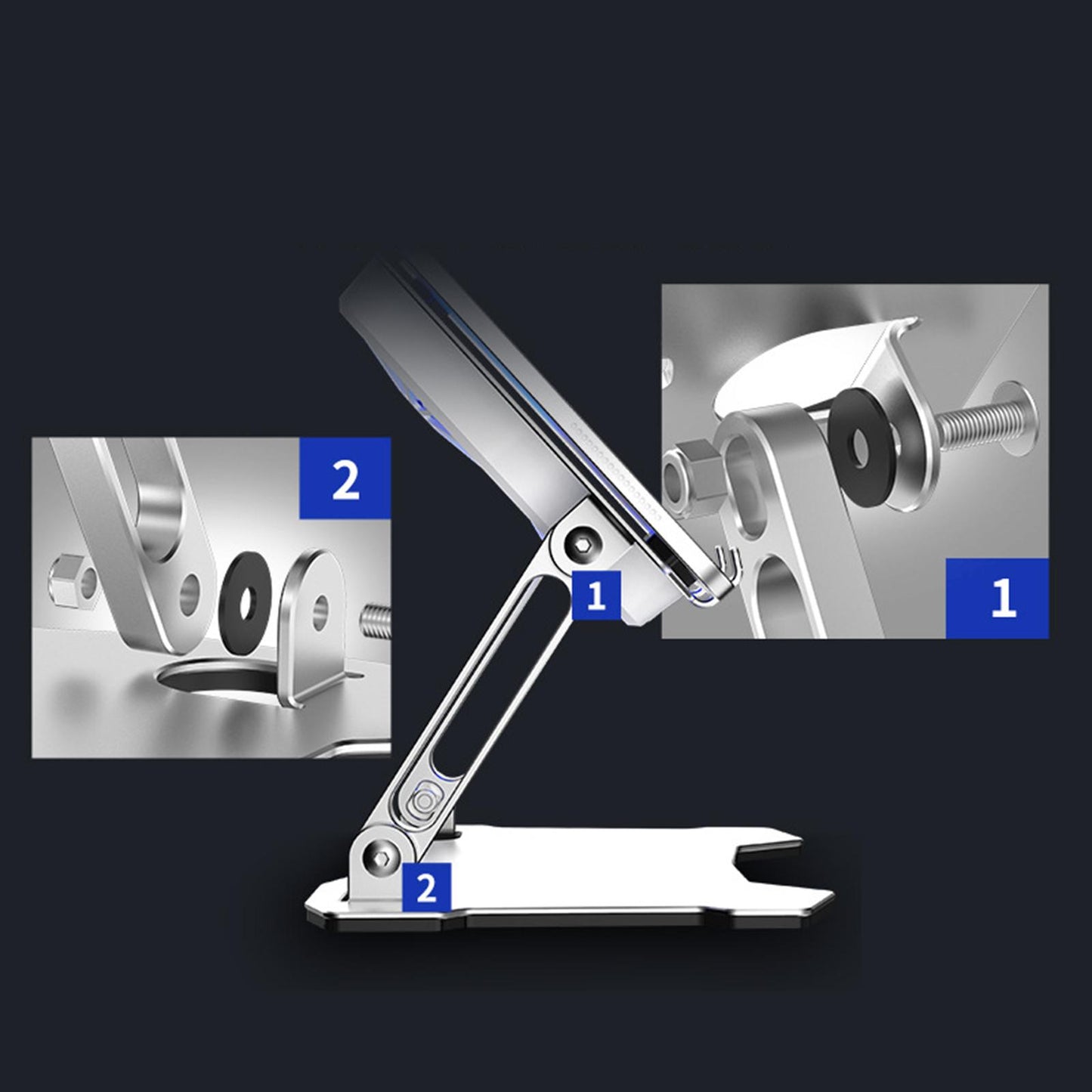 2

1

1

2