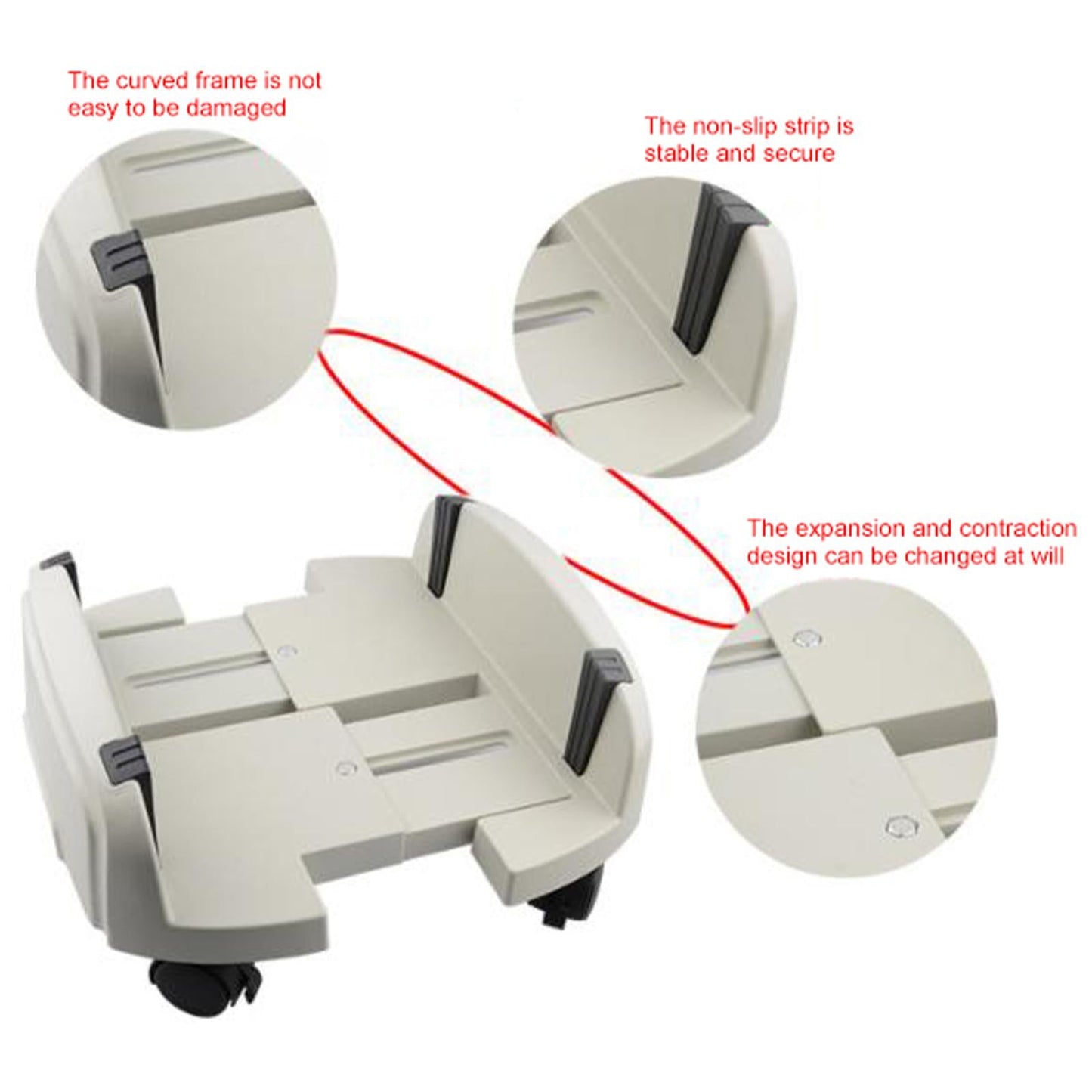 The curved frame is not easy to be damaged

The non-slip strip is stable and secure

The expansion and contraction design can be changed at will