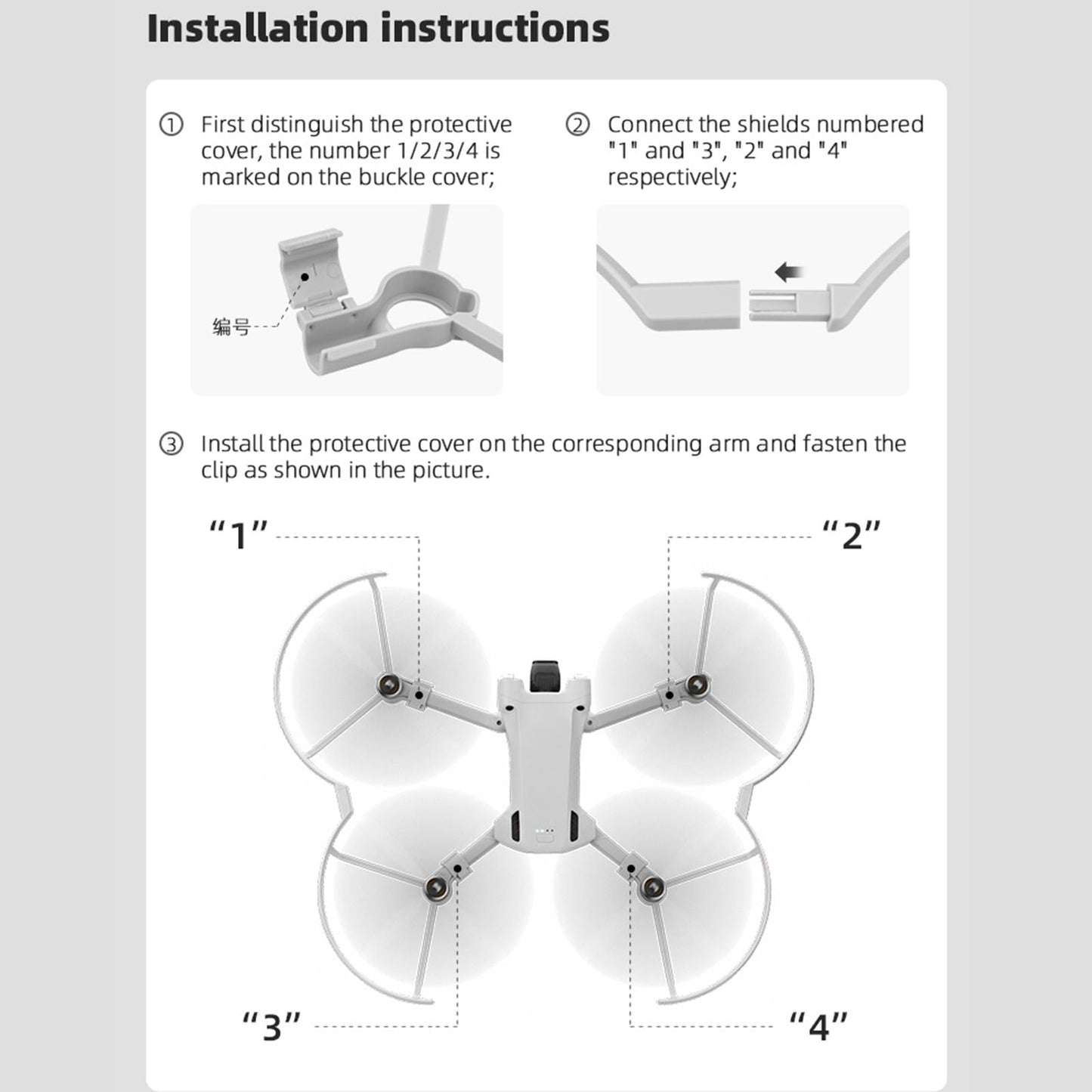 Installation instructions

① First distinguish the protective cover, the number 1/2/3/4 is marked on the buckle cover;

编号

② Connect the shields numbered "1" and "3", "2" and "4" respectively;

③ Install the protective cover on the corresponding arm and fasten the clip as shown in the picture.

“1”

“2”

“3”

“4”