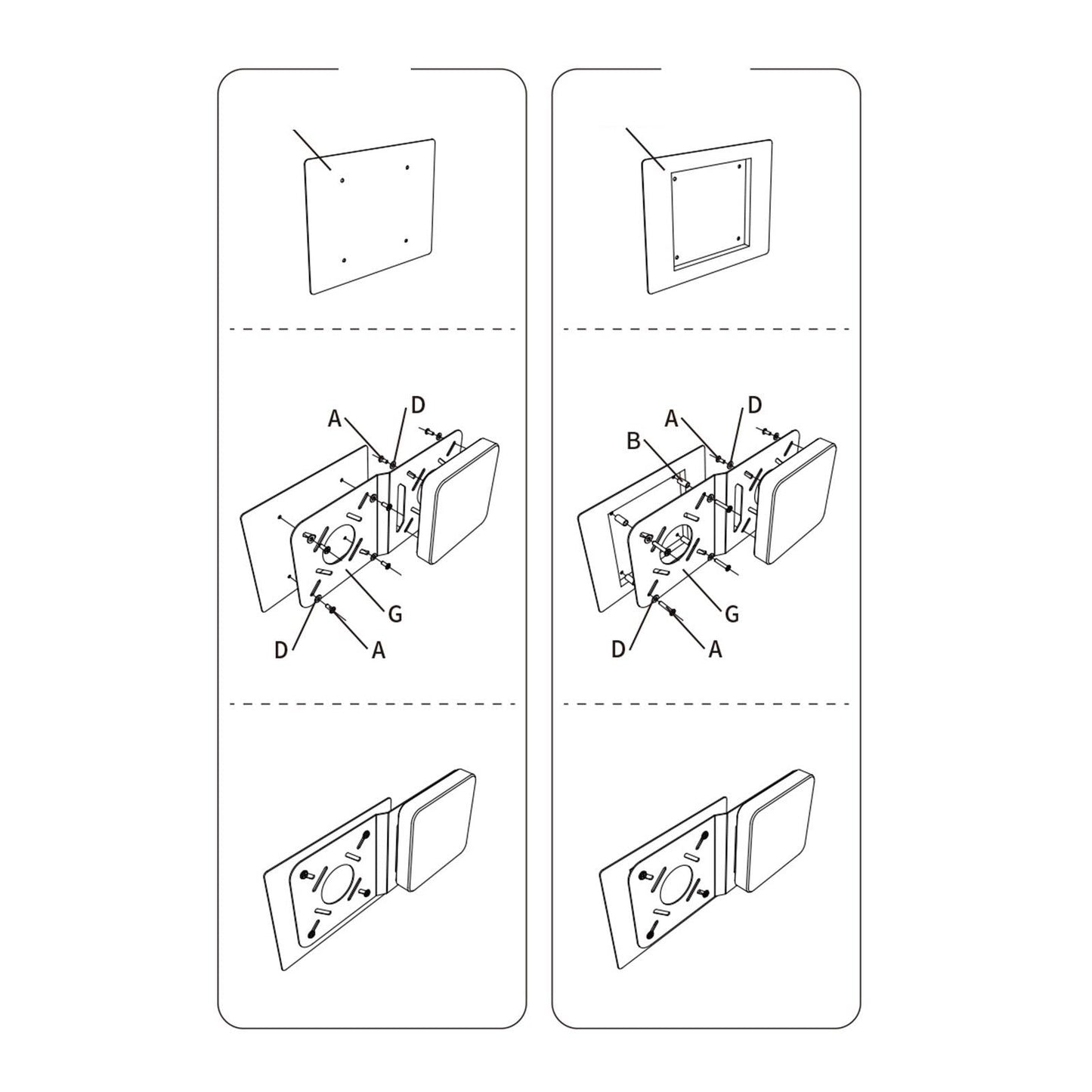 A
D
G
D
A

A
D
B
G
D
A