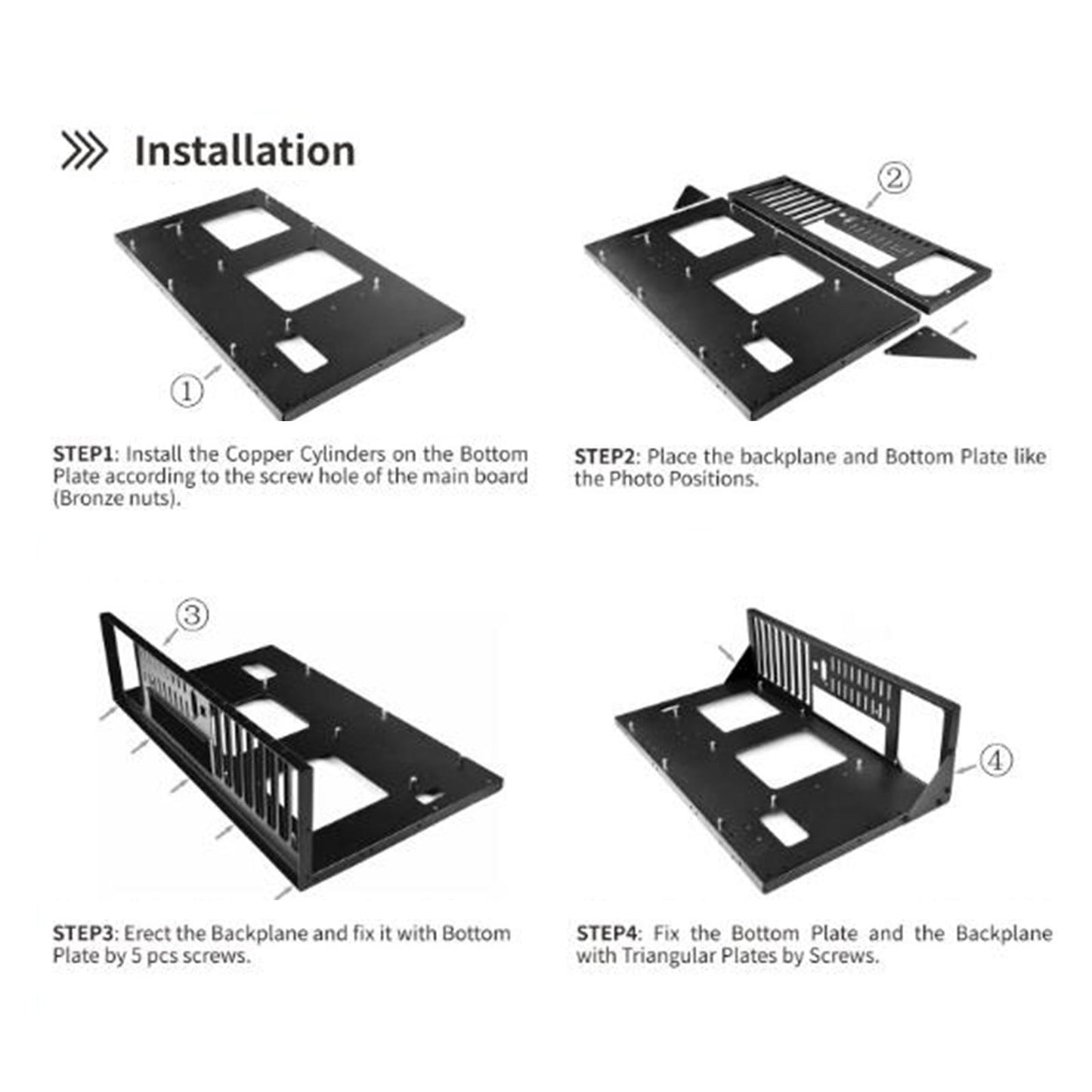 Installation

①

STEP1: Install the Copper Cylinders on the Bottom Plate according to the screw hole of the main board (Bronze nuts).

②

STEP2: Place the backplane and Bottom Plate like the Photo Positions.

③

STEP3: Erect the Backplane and fix it with Bottom Plate by 5 pcs screws.

④

STEP4: Fix the Bottom Plate and the Backplane with Triangular Plates by Screws.