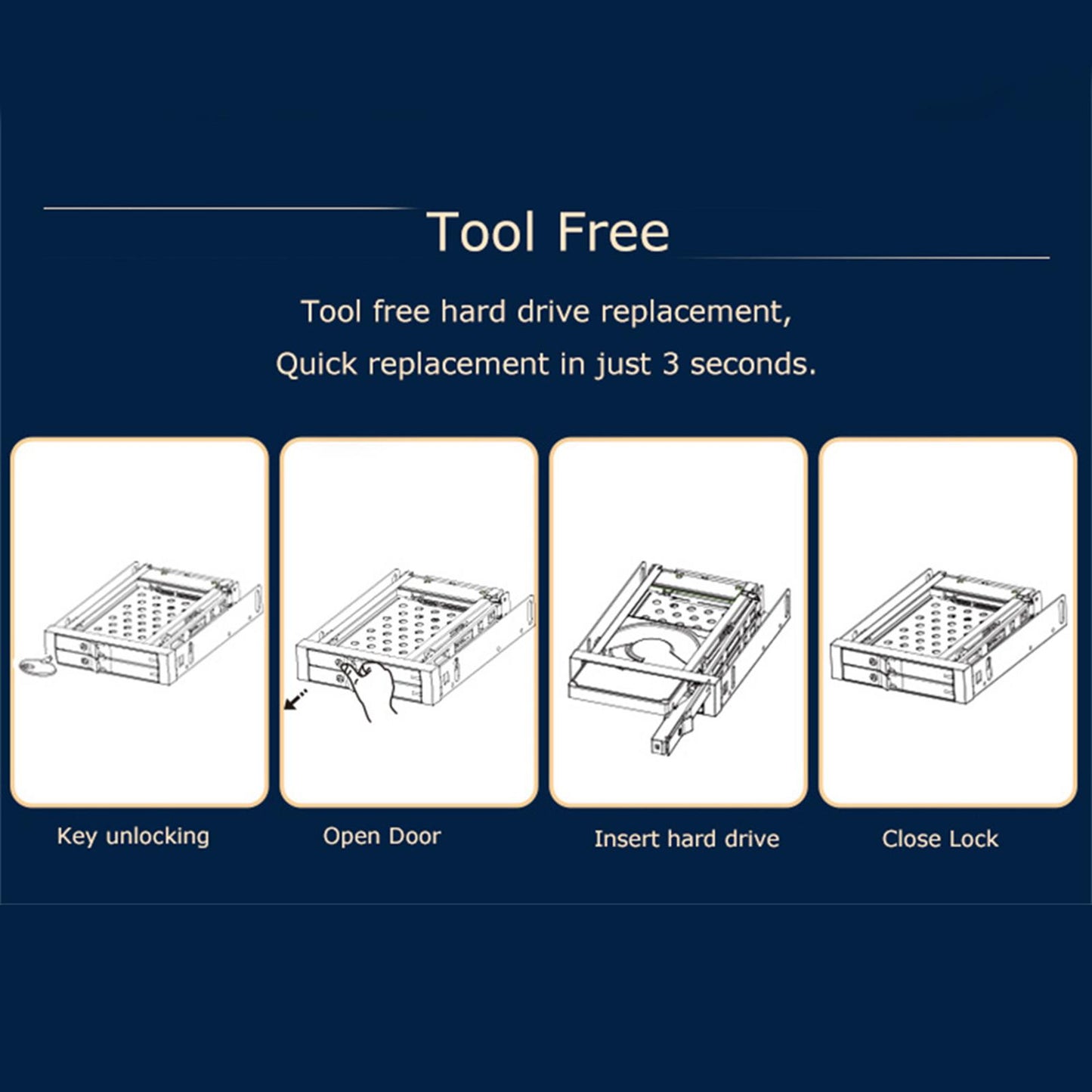 Tool Free

Tool free hard drive replacement,
Quick replacement in just 3 seconds.

Key unlocking

Open Door

Insert hard drive

Close Lock