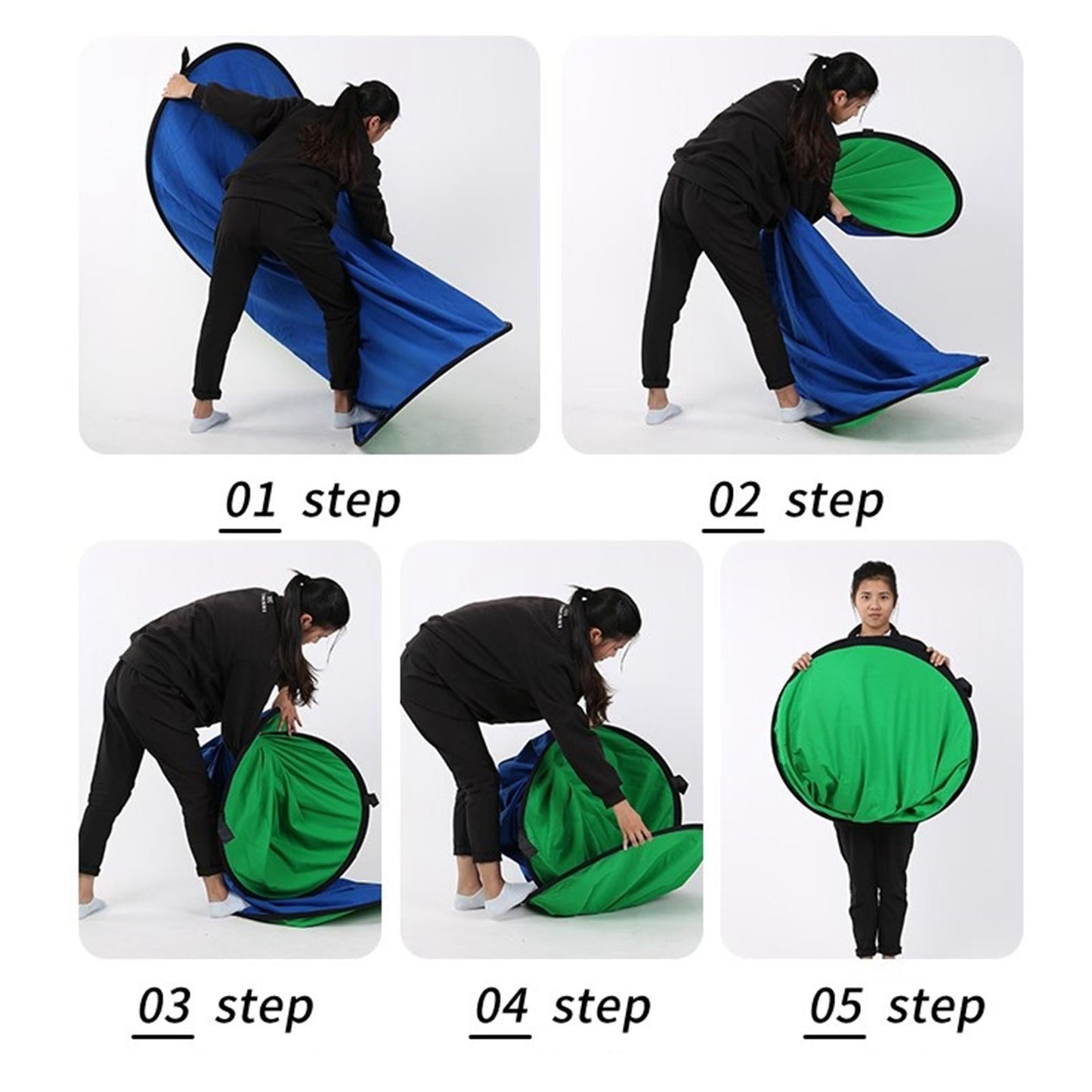 01 step

02 step

03 step

04 step

05 step