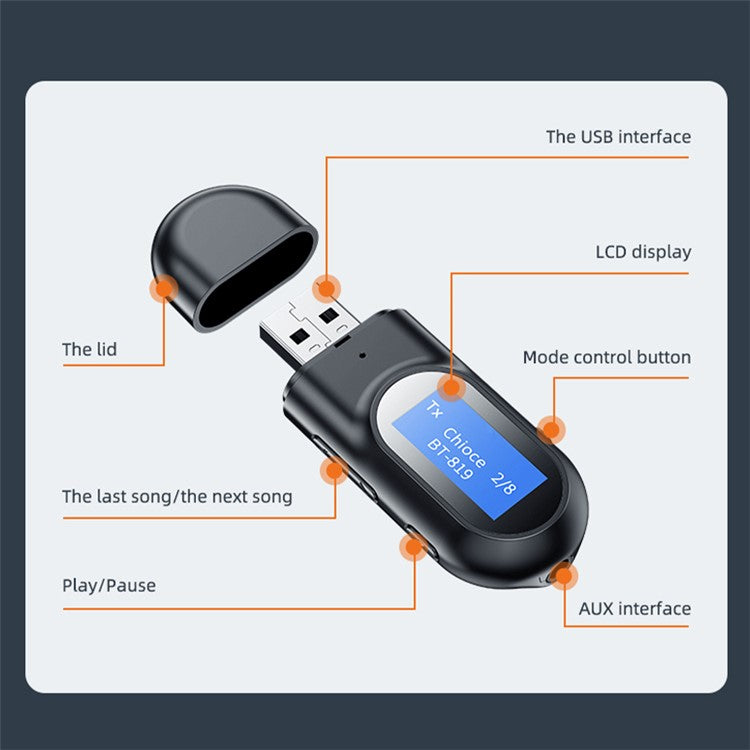 The USB interface

LCD display

The lid

Mode control button

Tx
Chioce 2/8
BT-819

The last song/the next song

Play/Pause

AUX interface