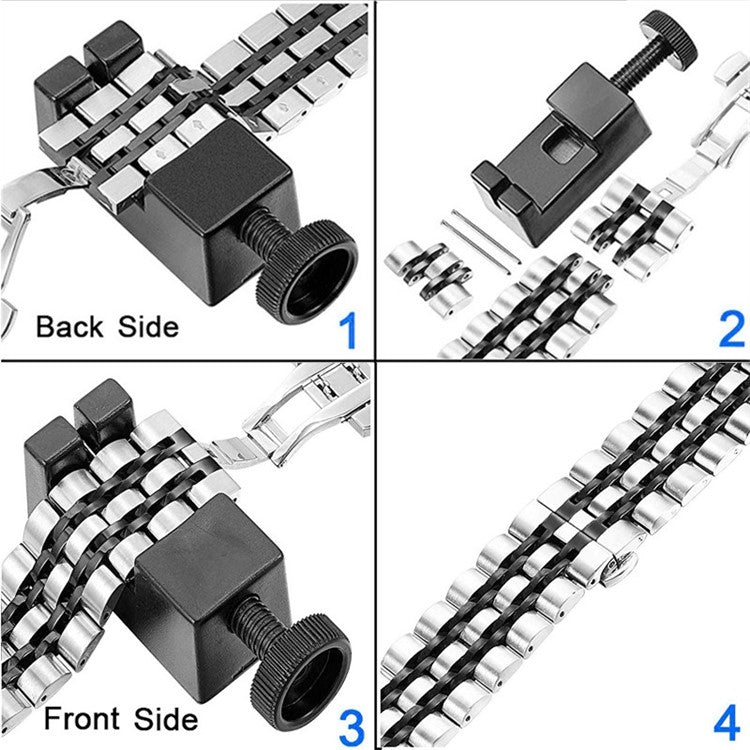 Back Side

1

2

Front Side

3

4