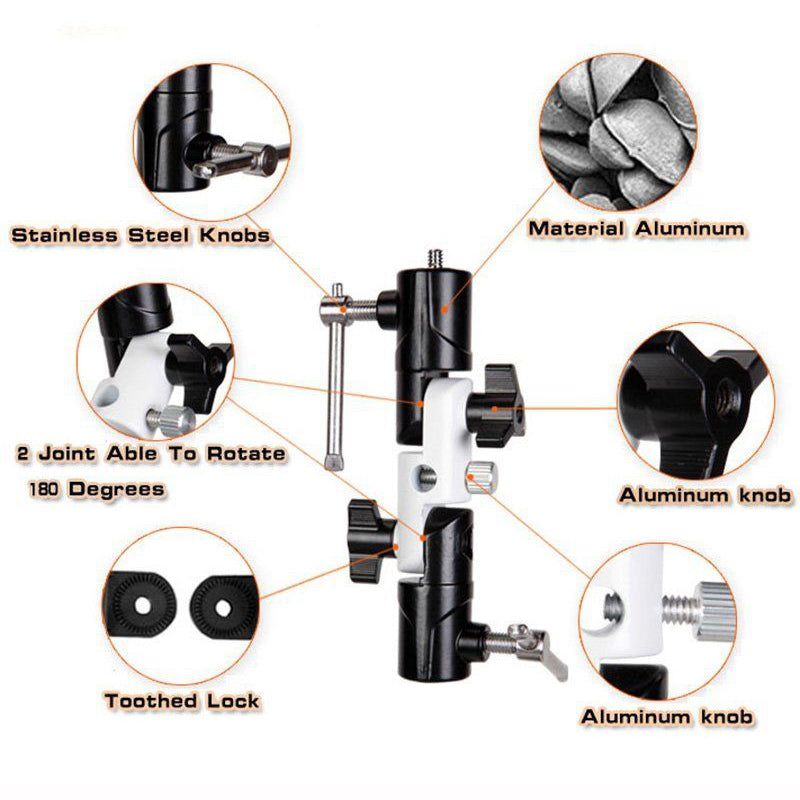 Stainless Steel Knobs

Material Aluminum

2 Joint Able To Rotate 180 Degrees

Aluminum knob

Toothed Lock

Aluminum knob