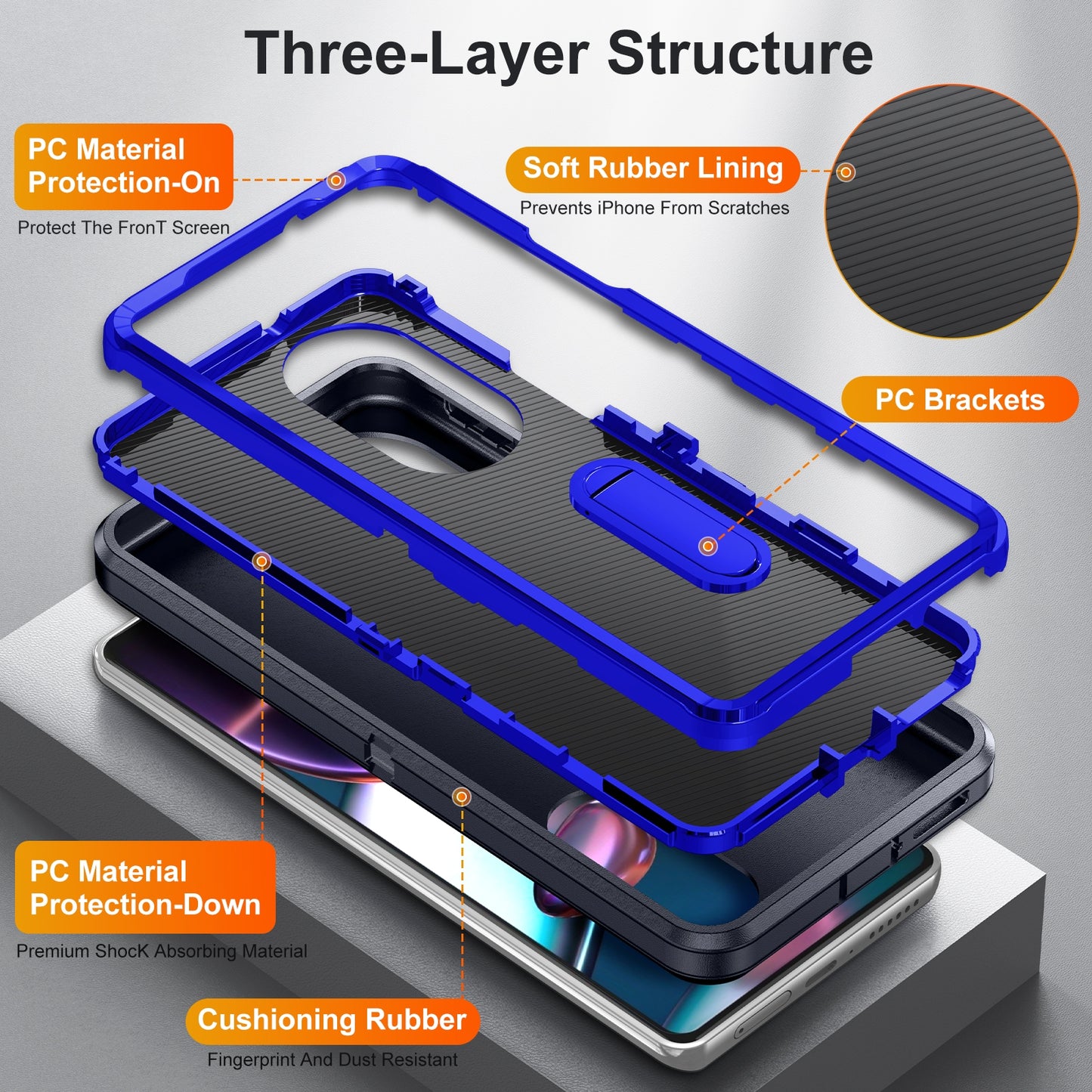 Three-Layer Structure

PC Material Protection-On

Protect The FronT Screen

Soft Rubber Lining

Prevents iPhone From Scratches

PC Brackets

PC Material Protection-Down

Premium ShocK Absorbing Material

Cushioning Rubber

Fingerprint And Dust Resistant