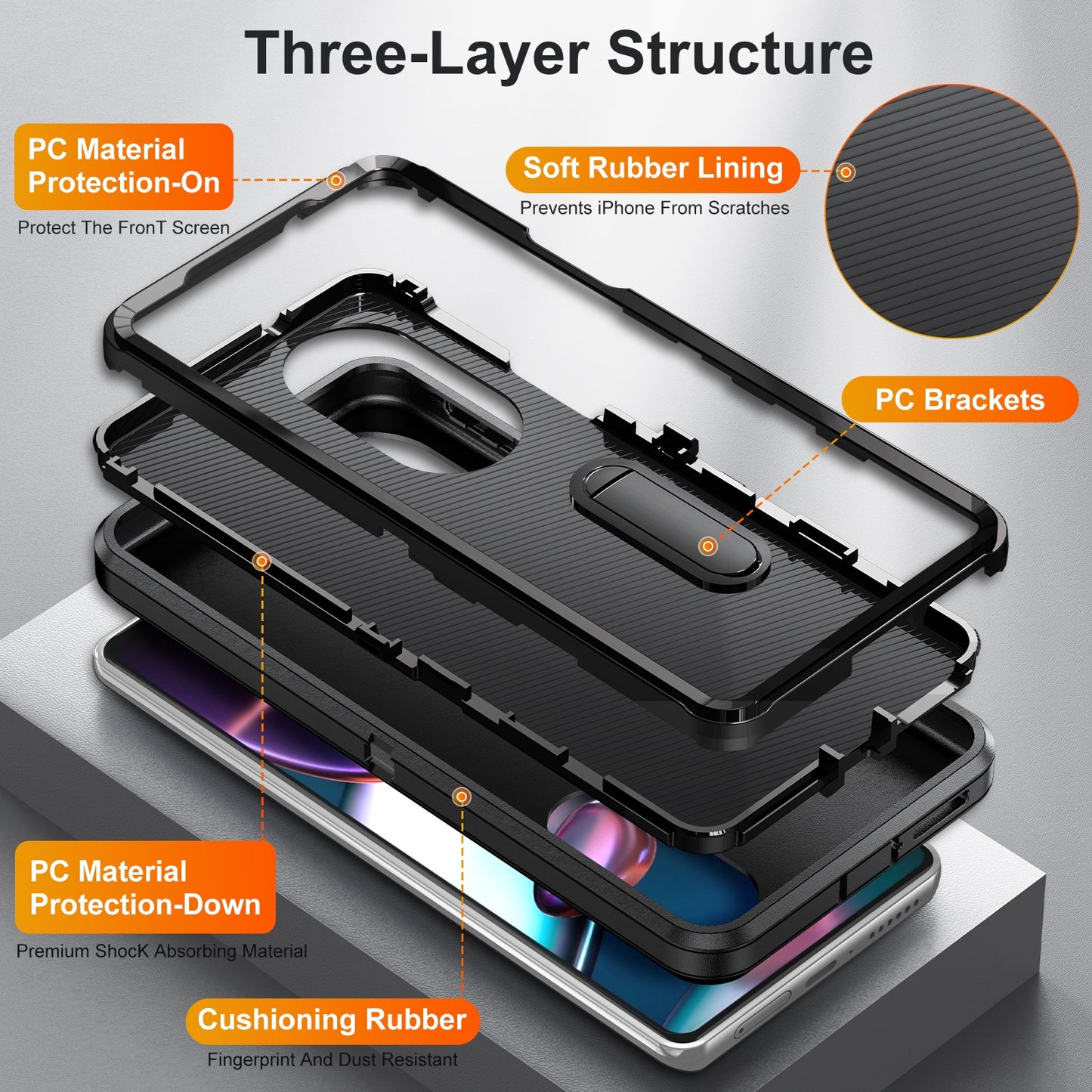 Three-Layer Structure

PC Material Protection-On

Protect The FronT Screen

Soft Rubber Lining

Prevents iPhone From Scratches

PC Brackets

PC Material Protection-Down

Premium ShocK Absorbing Material

Cushioning Rubber

Fingerprint And Dust Resistant