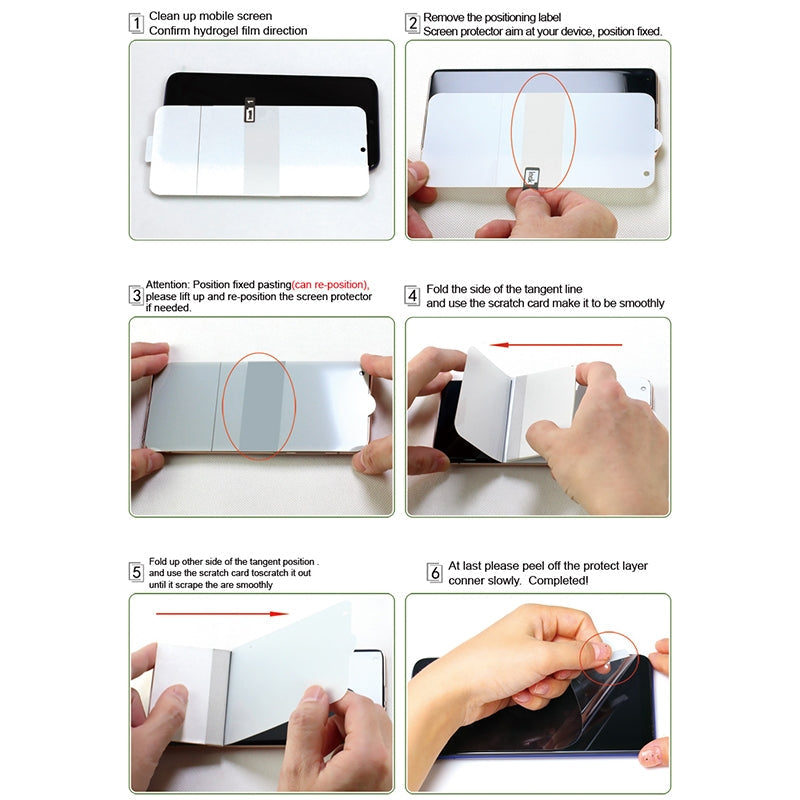 1 Clean up mobile screen
Confirm hydrogel film direction

1

2 Remove the positioning label
Screen protector aim at your device, position fixed.

3 Attention: Position fixed pasting(can re-position), please lift up and re-position the screen protector if needed.

4 Fold the side of the tangent line and use the scratch card make it to be smoothly

5 Fold up other side of the tangent position . and use the scratch card toscratch it out until it scrape the are smoothly

6 At last please peel off the protect layer conner slowly. Completed!