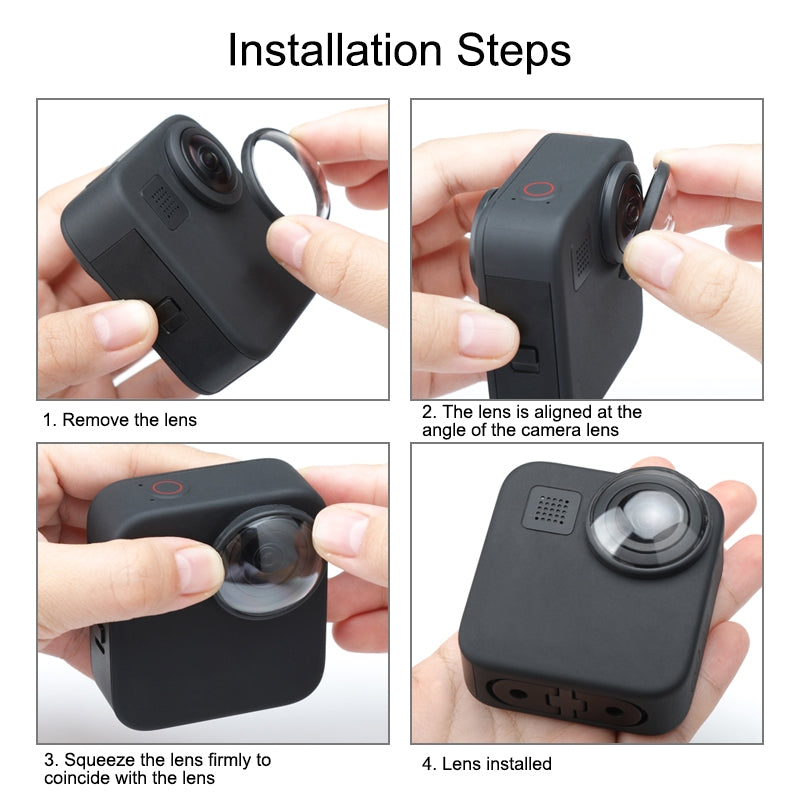 Installation Steps

1. Remove the lens

2. The lens is aligned at the angle of the camera lens

3. Squeeze the lens firmly to coincide with the lens

4. Lens installed