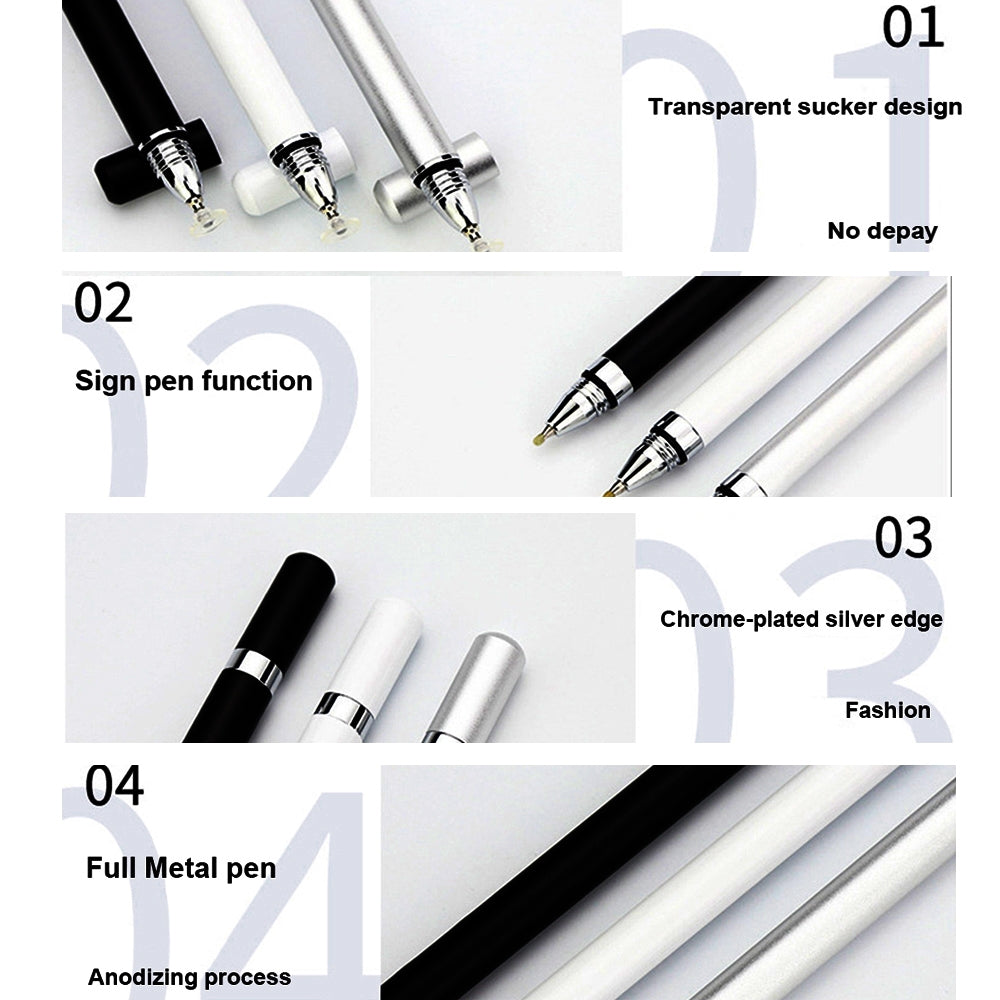 01

Transparent sucker design

No depay

02

Sign pen function

03

Chrome-plated silver edge

Fashion

04

Full Metal pen

Anodizing process