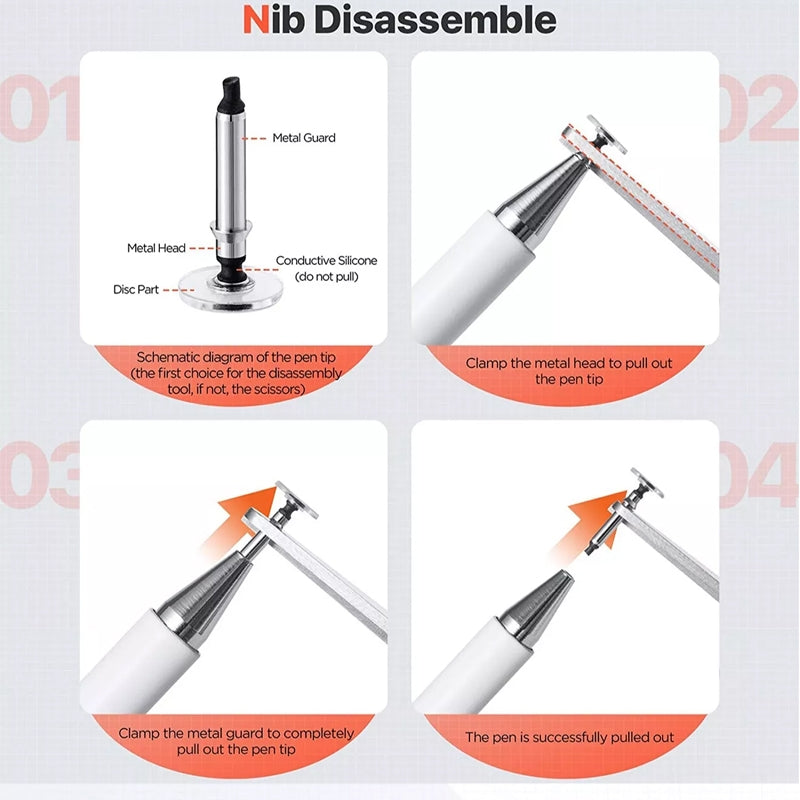 Nib Disassemble

01

Metal Guard

Metal Head

Conductive Silicone (do not pull)

Disc Part

Schematic diagram of the pen tip (the first choice for the disassembly tool, if not, the scissors)

02

Clamp the metal head to pull out the pen tip

03

Clamp the metal guard to completely pull out the pen tip

04

The pen is successfully pulled out