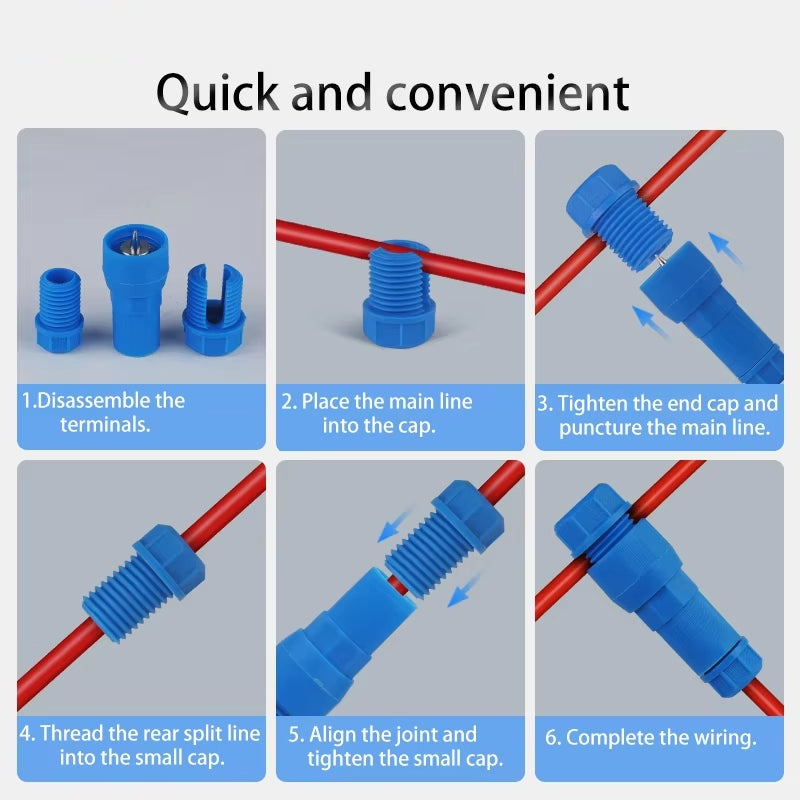 Quick and convenient

1.Disassemble the terminals.

2. Place the main line into the cap.

3. Tighten the end cap and puncture the main line.

4. Thread the rear split line into the small cap.

5. Align the joint and tighten the small cap.

6. Complete the wiring.