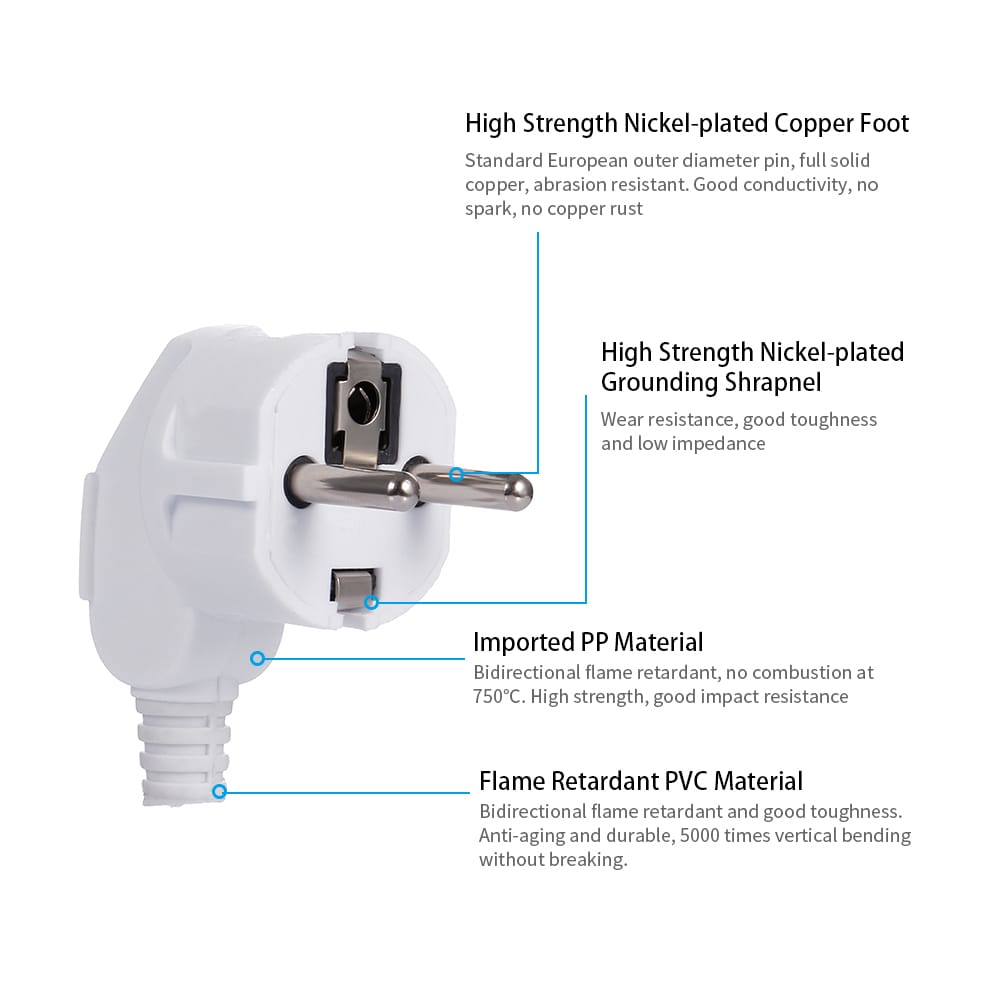 High Strength Nickel-plated Copper Foot

Standard European outer diameter pin, full solid copper, abrasion resistant. Good conductivity, no spark, no copper rust

High Strength Nickel-plated Grounding Shrapnel

Wear resistance, good toughness and low impedance

Imported PP Material

Bidirectional flame retardant, no combustion at 750°C. High strength, good impact resistance

Flame Retardant PVC Material

Bidirectional flame retardant and good toughness. Anti-aging and durable, 5000 times vertical bending without breaking.