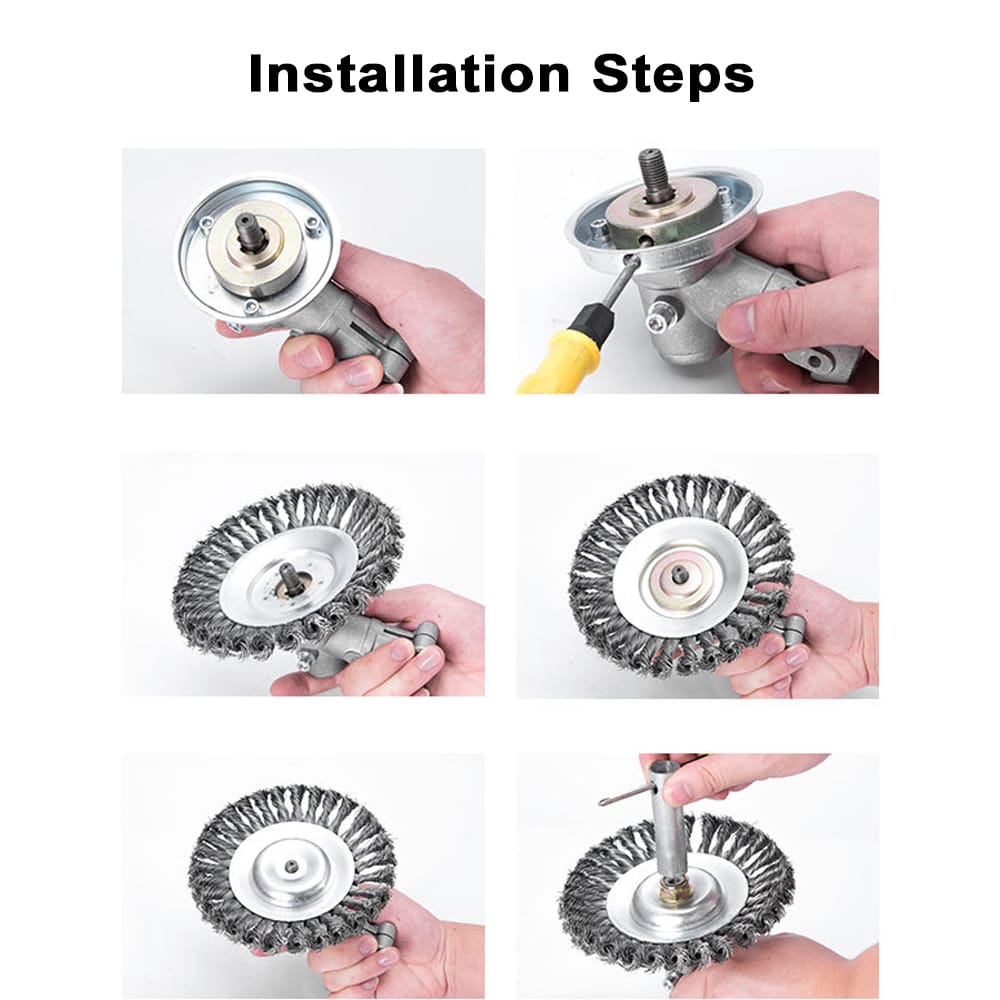 Installation Steps