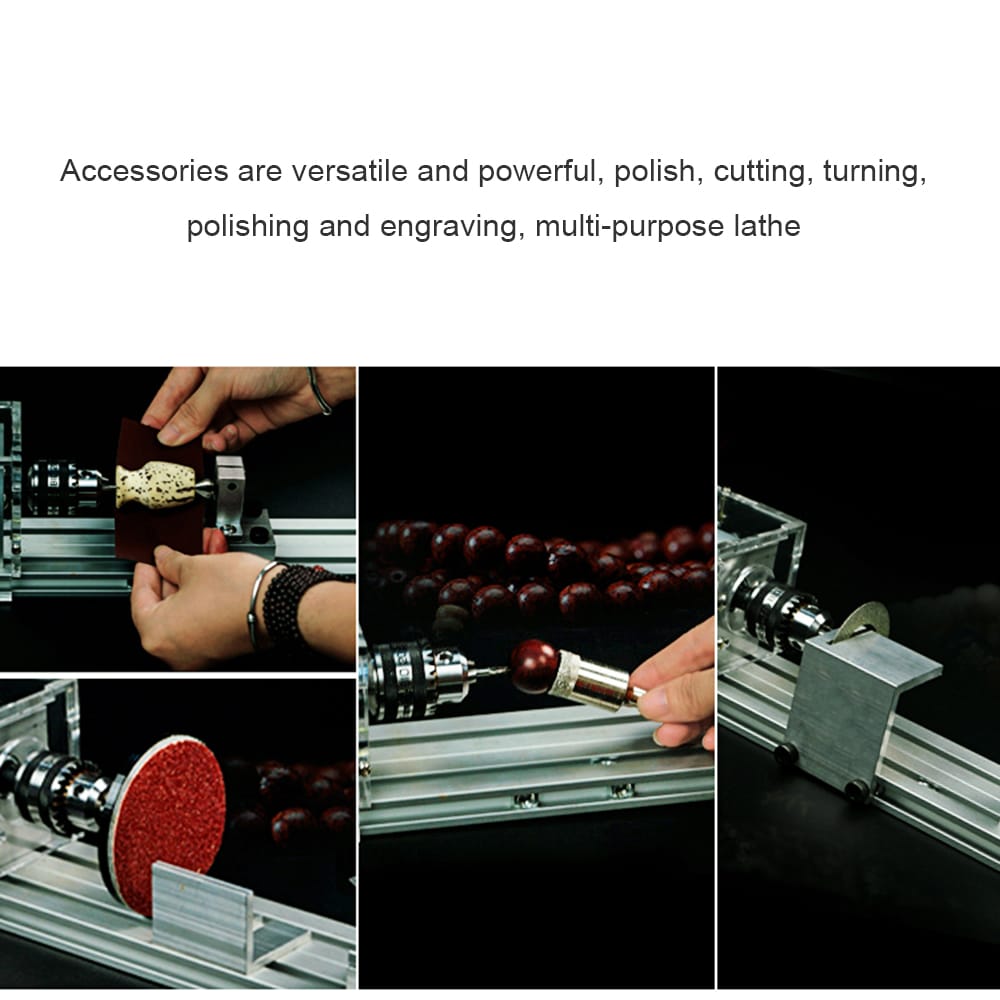 Accessories are versatile and powerful, polish, cutting, turning, polishing and engraving, multi-purpose lathe