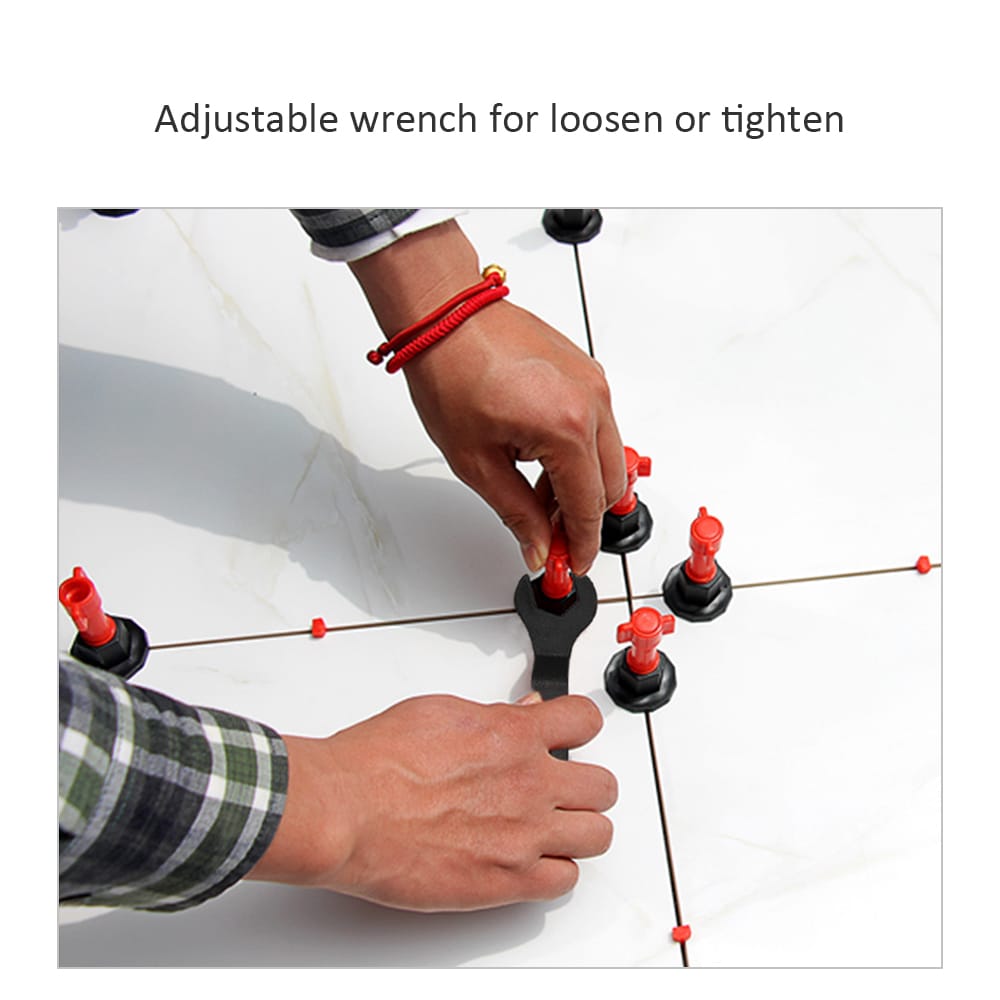 Adjustable wrench for loosen or tighten