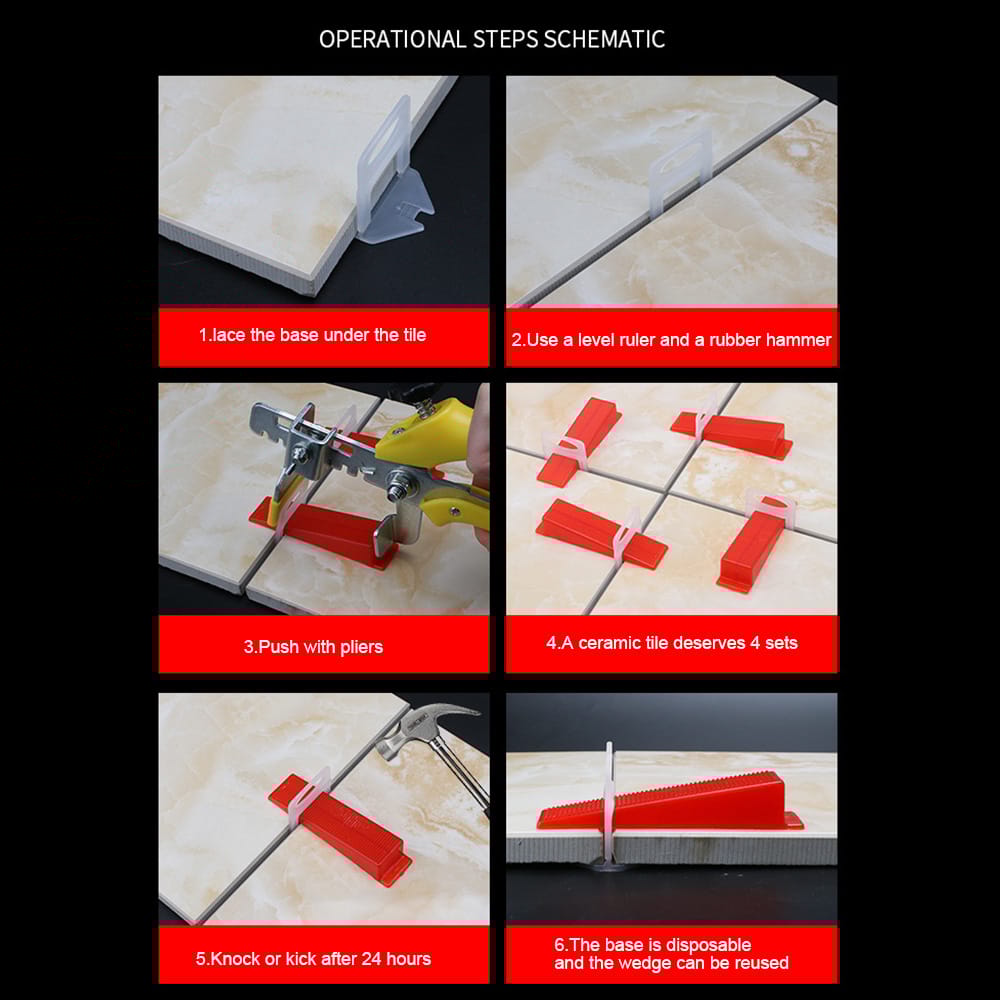 OPERATIONAL STEPS SCHEMATIC

1.lace the base under the tile

2.Use a level ruler and a rubber hammer

3.Push with pliers

4.A ceramic tile deserves 4 sets

5.Knock or kick after 24 hours

6.The base is disposable and the wedge can be reused