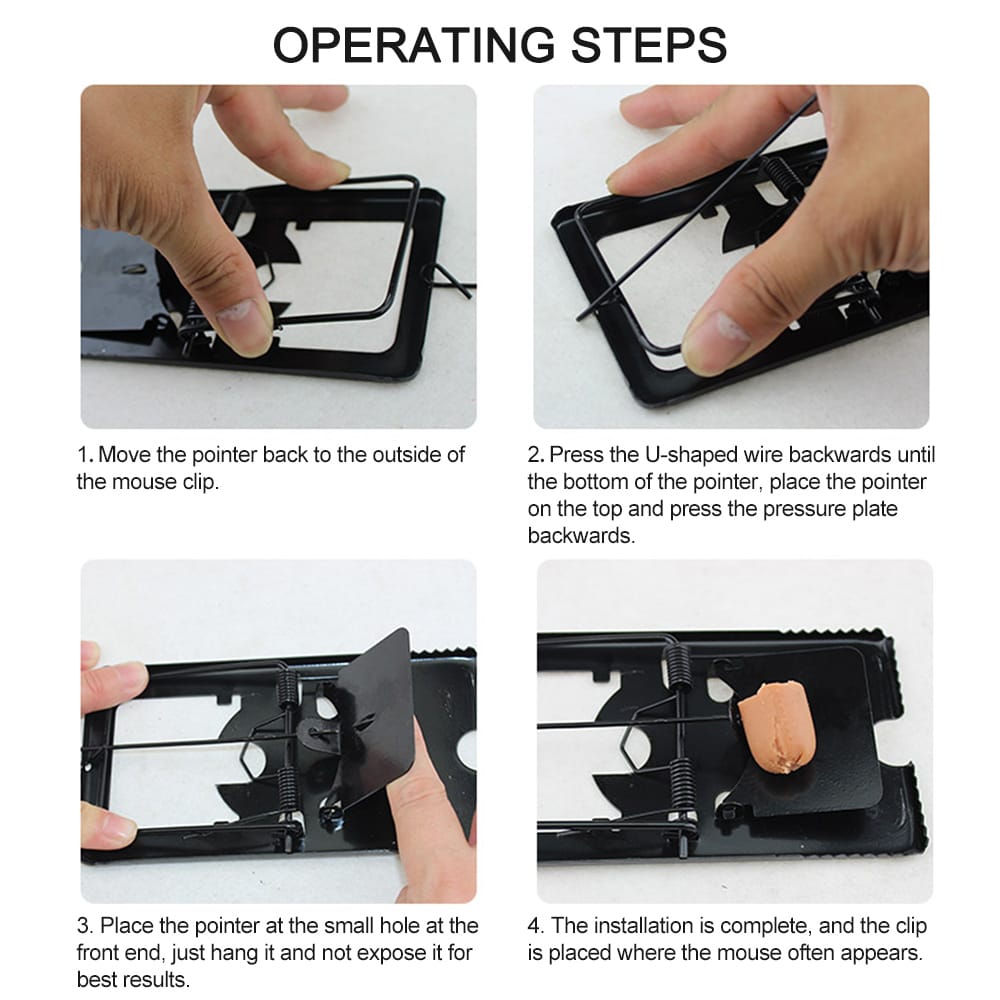 OPERATING STEPS

1. Move the pointer back to the outside of the mouse clip.

2. Press the U-shaped wire backwards until the bottom of the pointer, place the pointer on the top and press the pressure plate backwards.

3. Place the pointer at the small hole at the front end, just hang it and not expose it for best results.

4. The installation is complete, and the clip is placed where the mouse often appears.