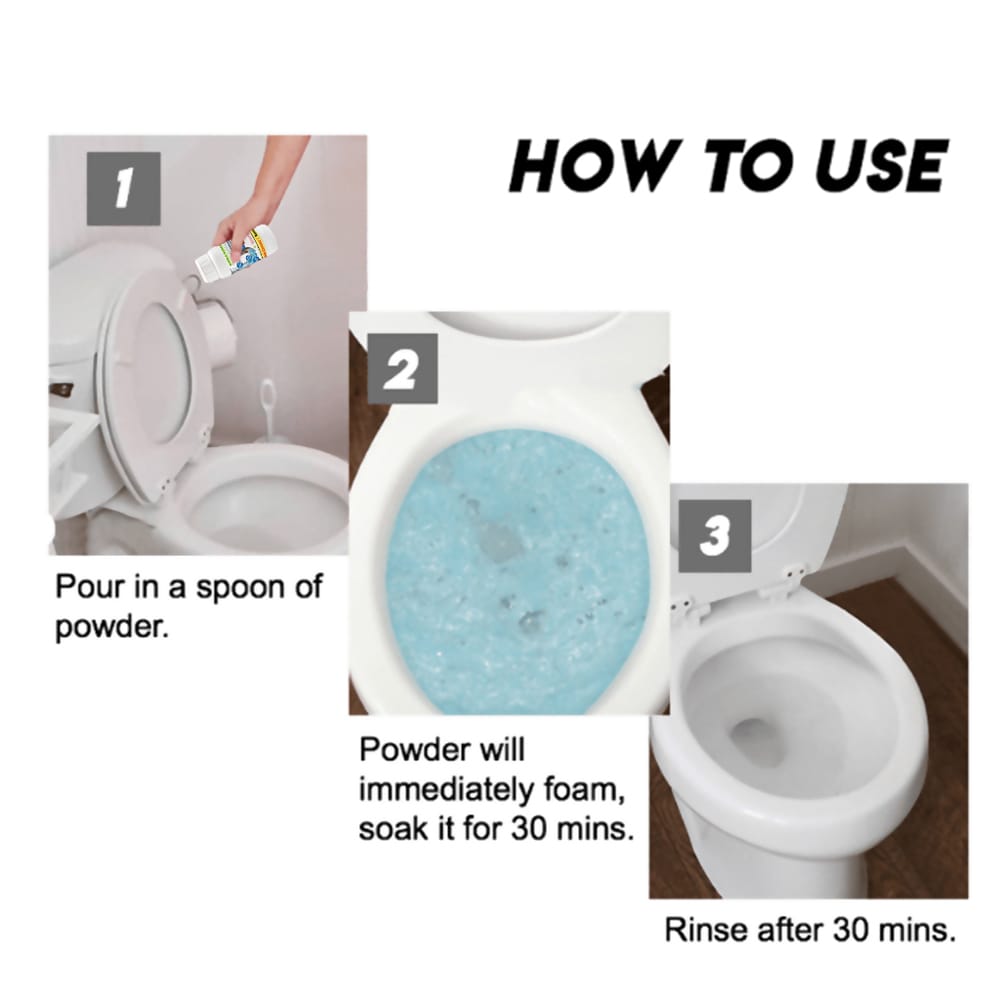 HOW TO USE

1

Pour in a spoon of powder.

2

Powder will immediately foam, soak it for 30 mins.

3

Rinse after 30 mins.