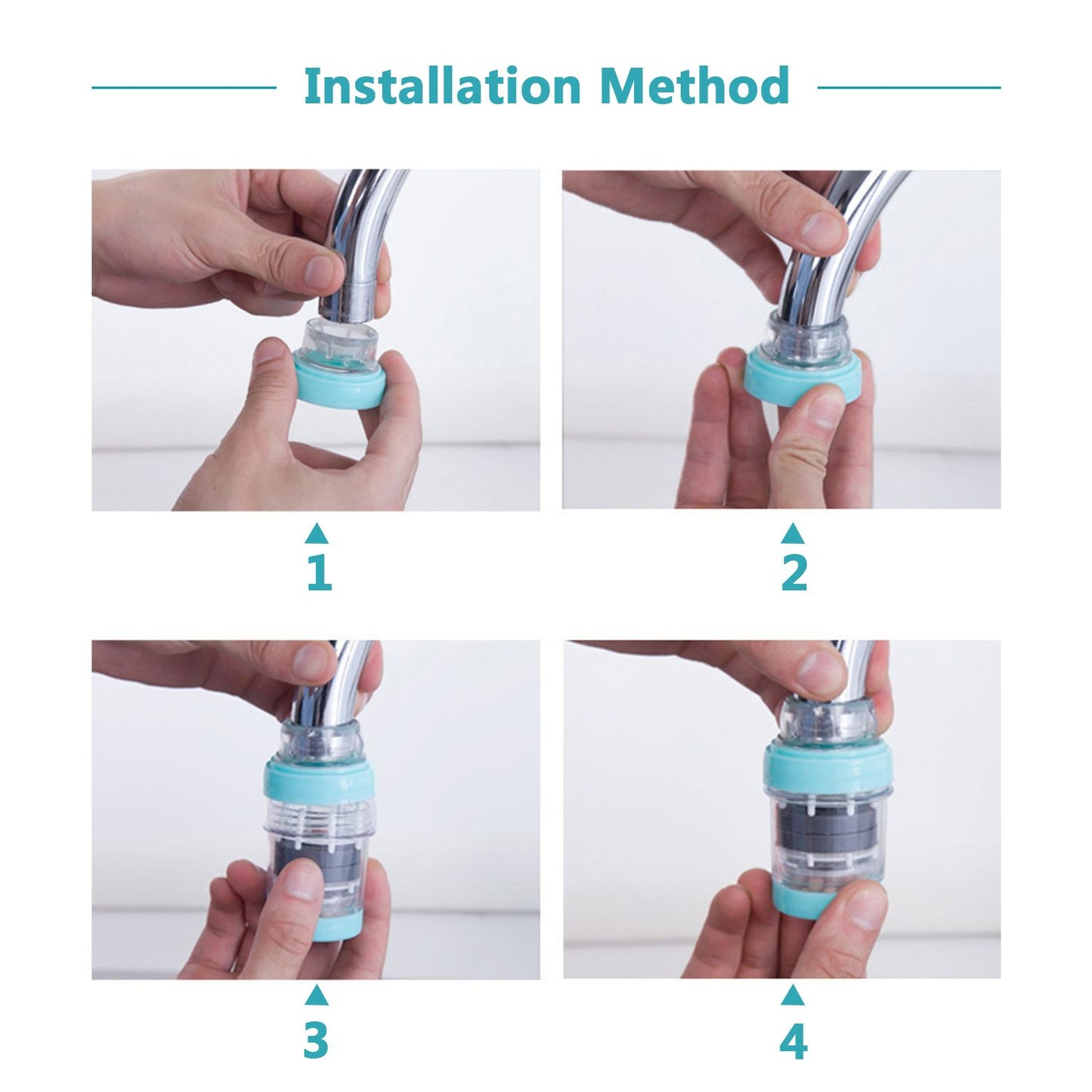 Installation Method

1

2

3

4