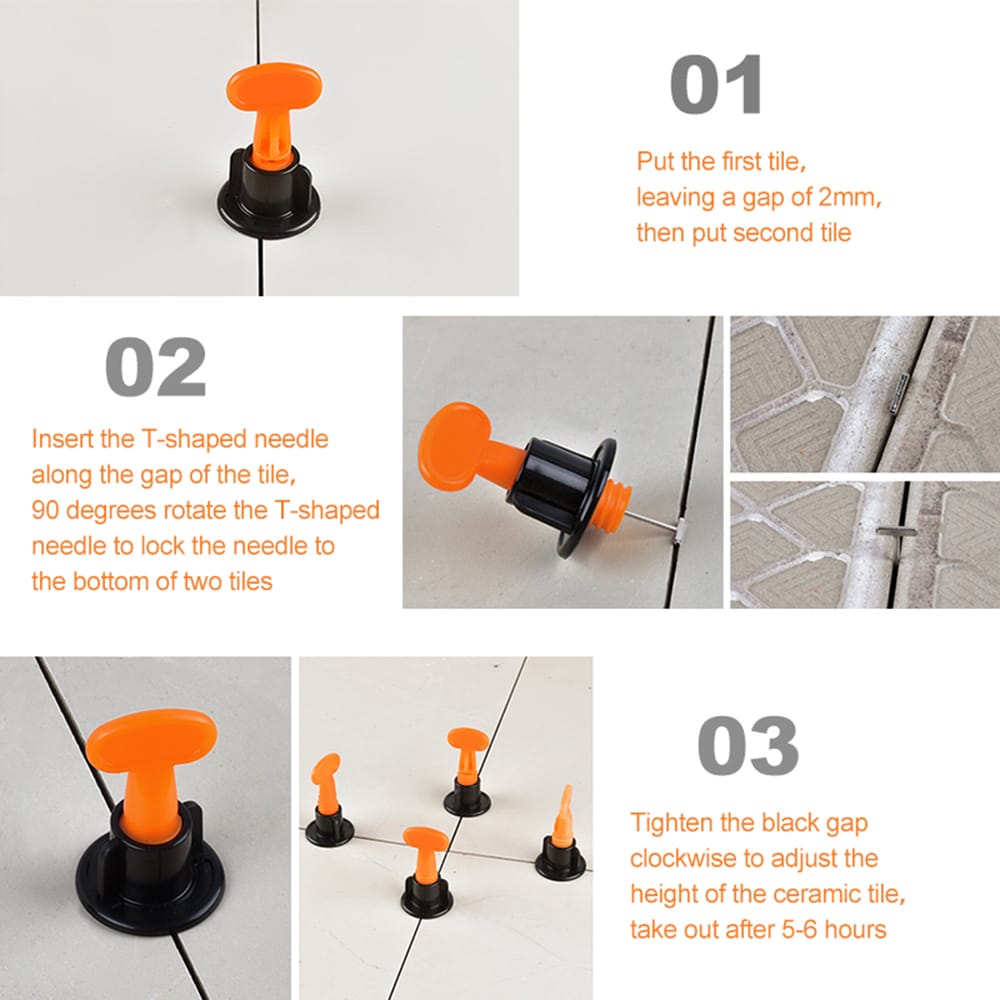 01

Put the first tile, leaving a gap of 2mm, then put second tile

02

Insert the T-shaped needle along the gap of the tile, 90 degrees rotate the T-shaped needle to lock the needle to the bottom of two tiles

03

Tighten the black gap clockwise to adjust the height of the ceramic tile, take out after 5-6 hours