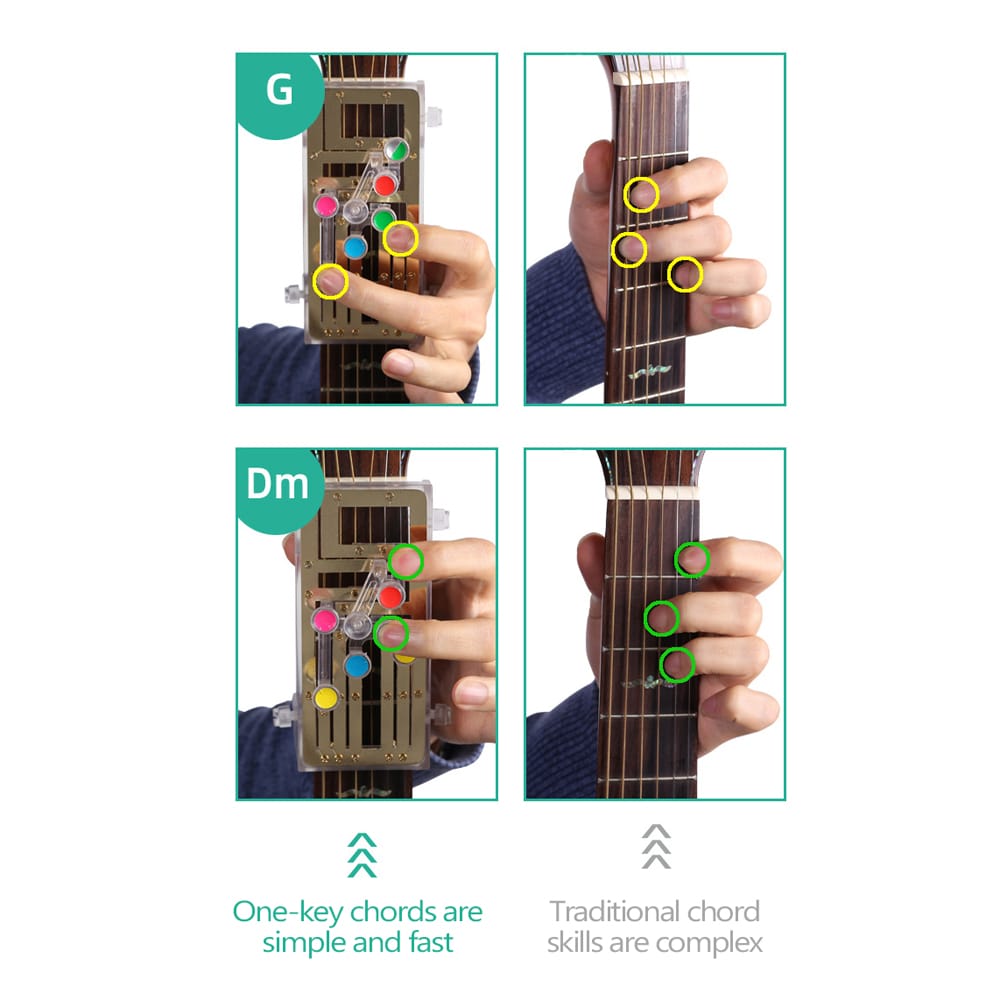 G

Dm

One-key chords are simple and fast

Traditional chord skills are complex