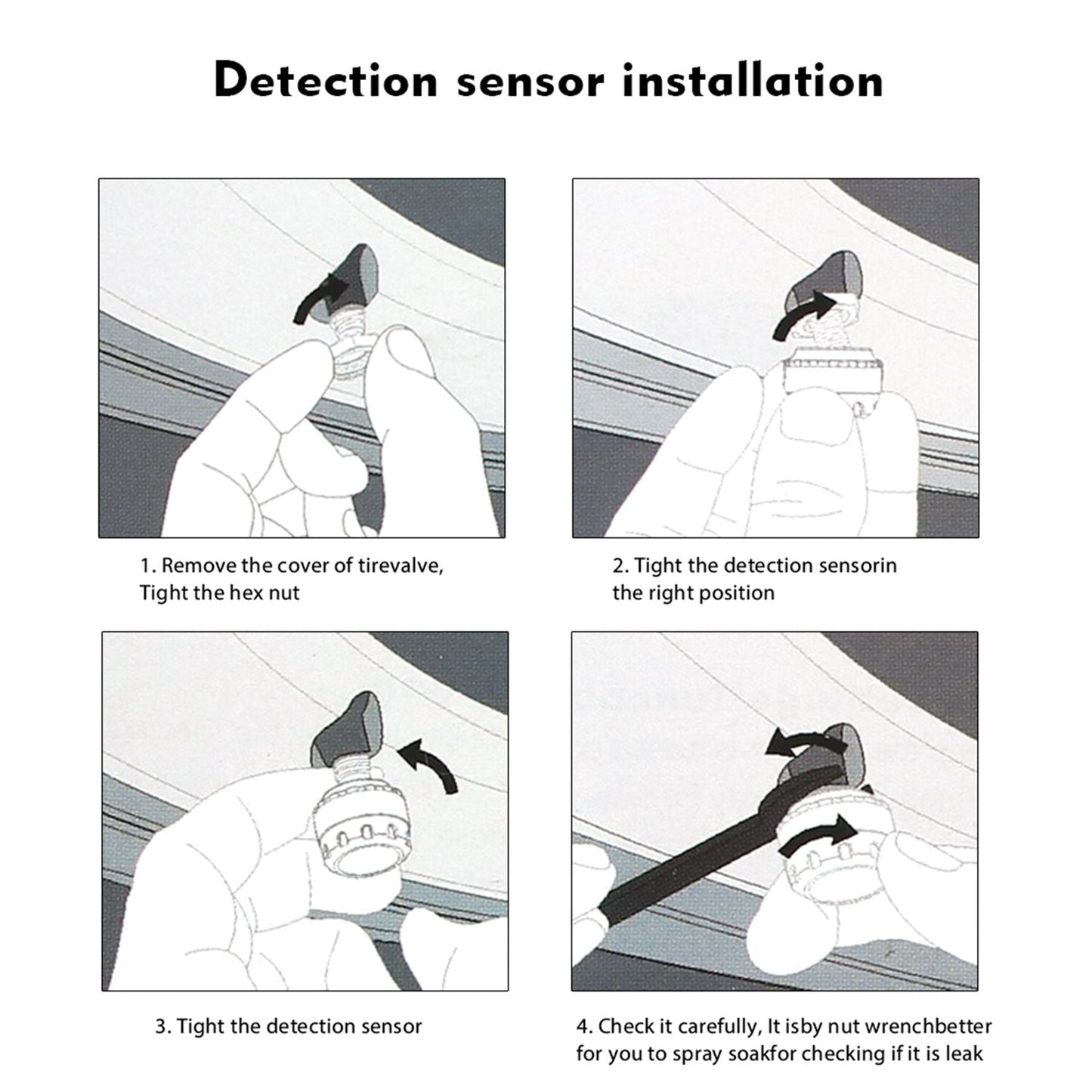 Detection sensor installation

1. Remove the cover of tirevalve,
Tight the hex nut

2. Tight the detection sensorin
the right position

3. Tight the detection sensor

4. Check it carefully, It isby nut wrenchbetter
for you to spray soakfor checking if it is leak