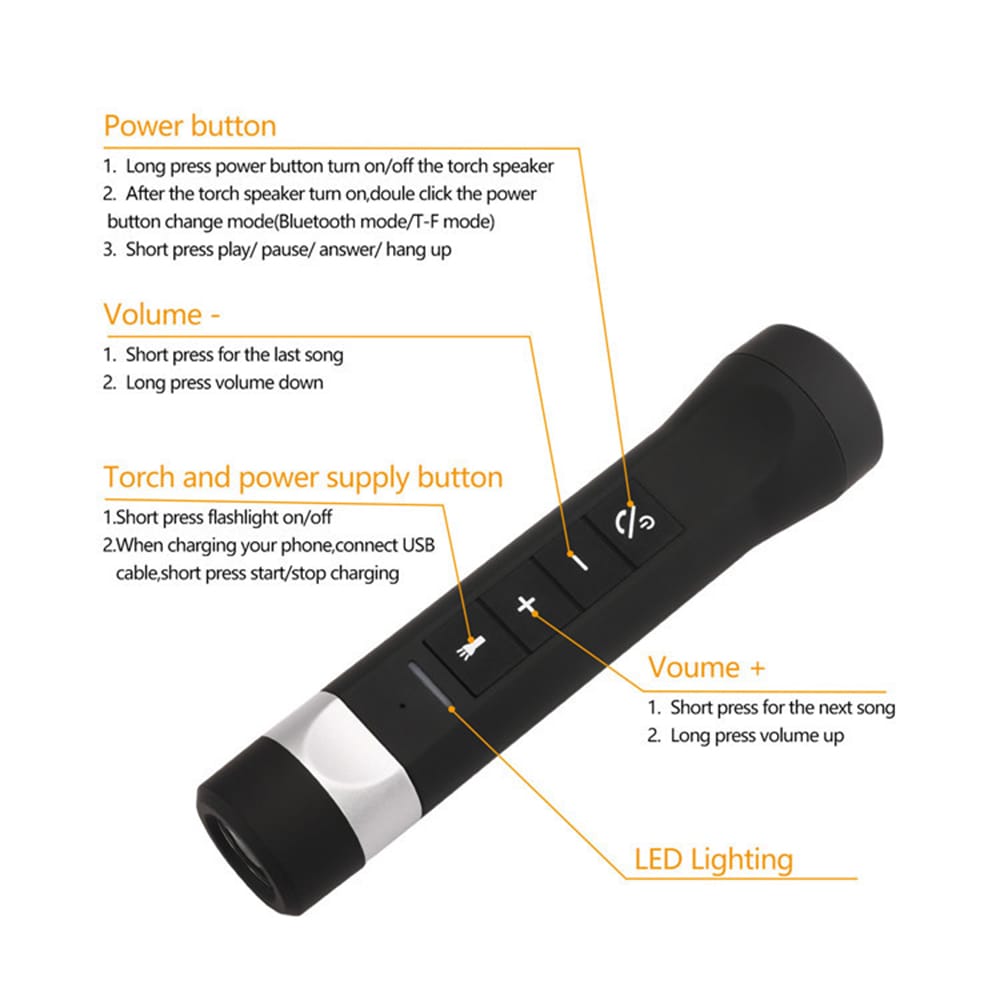 Power button

1. Long press power button turn on/off the torch speaker
2. After the torch speaker turn on,doule click the power button change mode(Bluetooth mode/T-F mode)
3. Short press play/ pause/ answer/ hang up

Volume -

1. Short press for the last song
2. Long press volume down

Torch and power supply button

1.Short press flashlight on/off
2.When charging your phone,connect USB cable,short press start/stop charging

Voume +

1. Short press for the next song
2. Long press volume up

LED Lighting