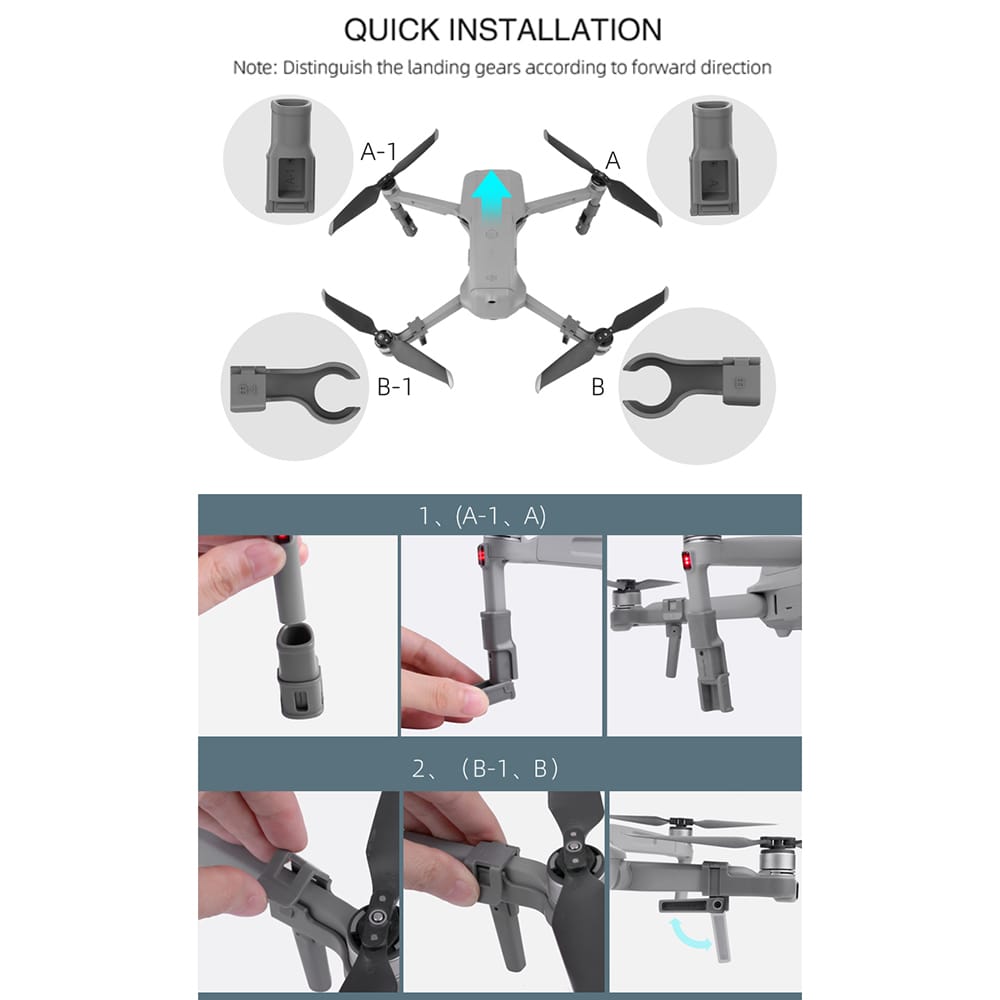 QUICK INSTALLATION

Note: Distinguish the landing gears according to forward direction

A-1

A

B-1

B

1、(A-1、A)

2、（B-1、B）