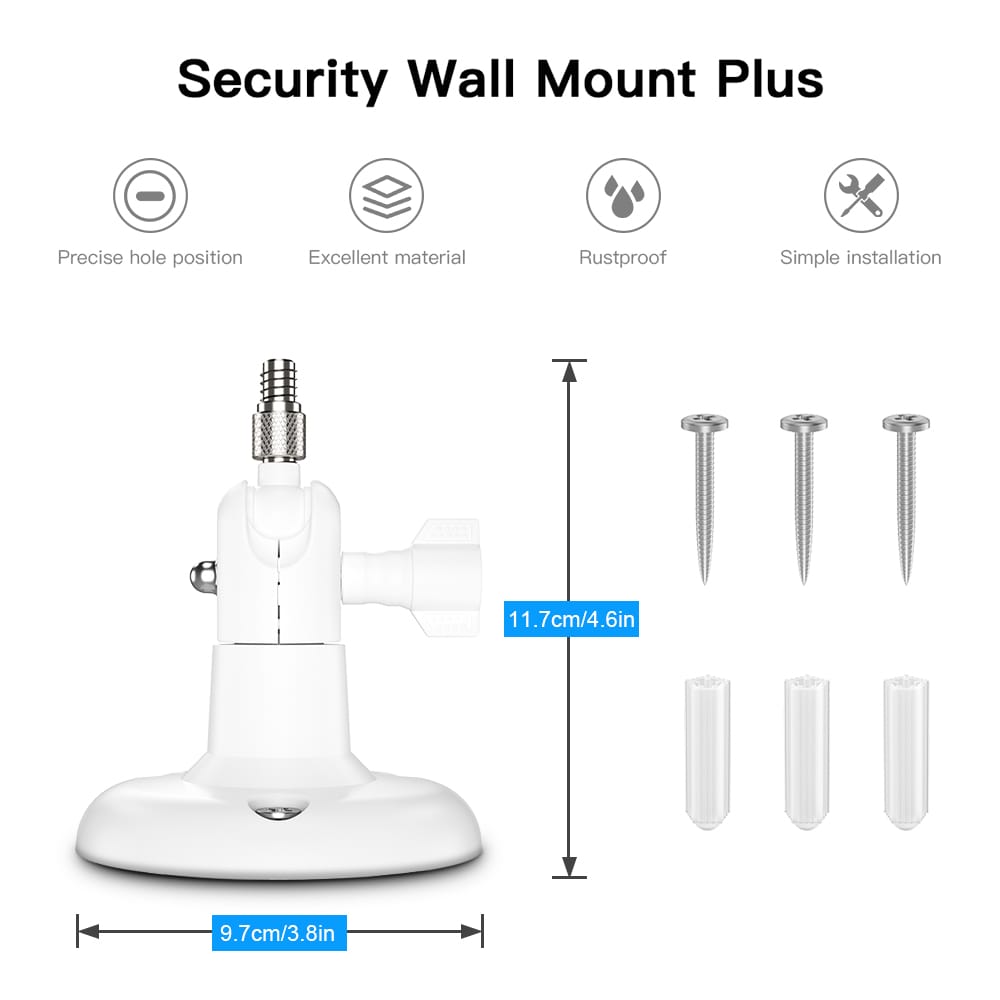 Security Wall Mount Plus

Precise hole position

Excellent material

Rustproof

Simple installation

11.7cm/4.6in

9.7cm/3.8in