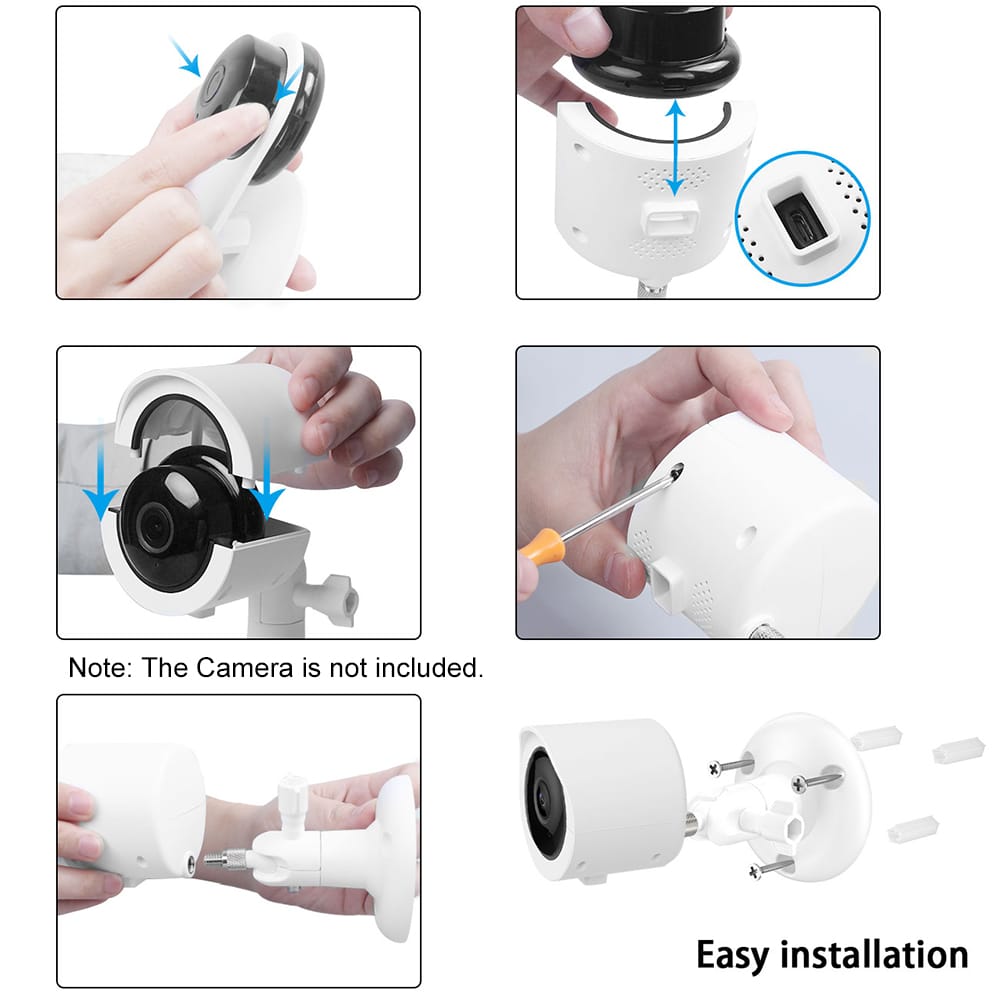 Note: The Camera is not included.

Easy installation