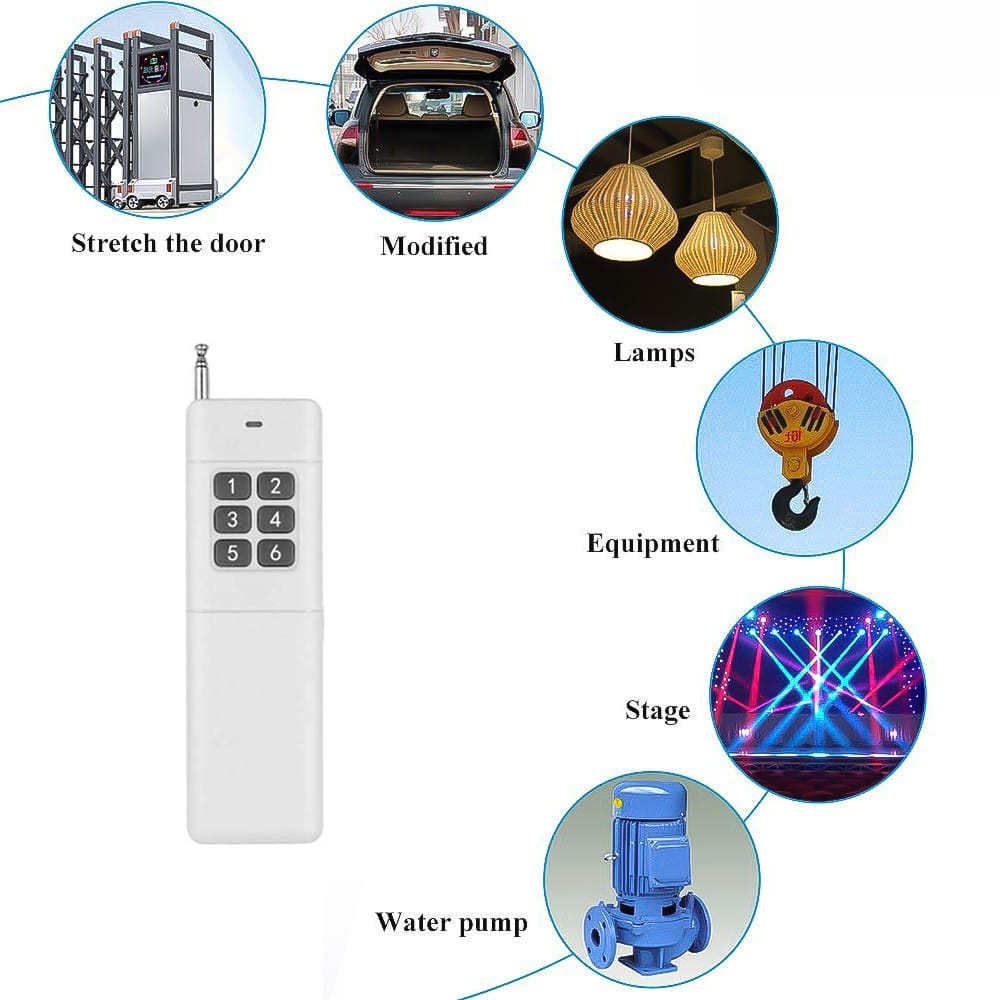 Stretch the door

Modified

Lamps

1 2
3 4
5 6

Equipment

Stage

Water pump