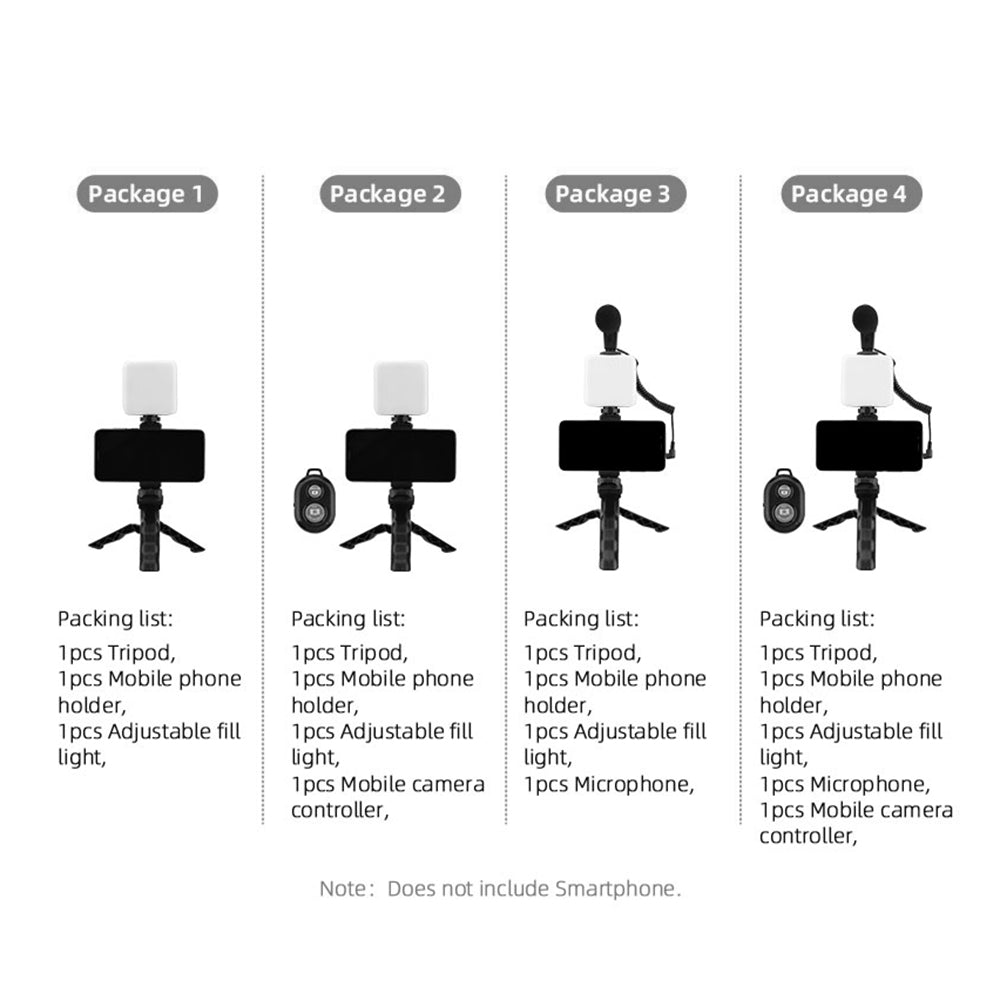 Package 1

Packing list:
1pcs Tripod,
1pcs Mobile phone holder,
1pcs Adjustable fill light,

Package 2

Packing list:
1pcs Tripod,
1pcs Mobile phone holder,
1pcs Adjustable fill light,
1pcs Mobile camera controller,

Package 3

Packing list:
1pcs Tripod,
1pcs Mobile phone holder,
1pcs Adjustable fill light,
1pcs Microphone,

Package 4

Packing list:
1pcs Tripod,
1pcs Mobile phone holder,
1pcs Adjustable fill light,
1pcs Microphone,
1pcs Mobile camera controller,

Note: Does not include Smartphone.