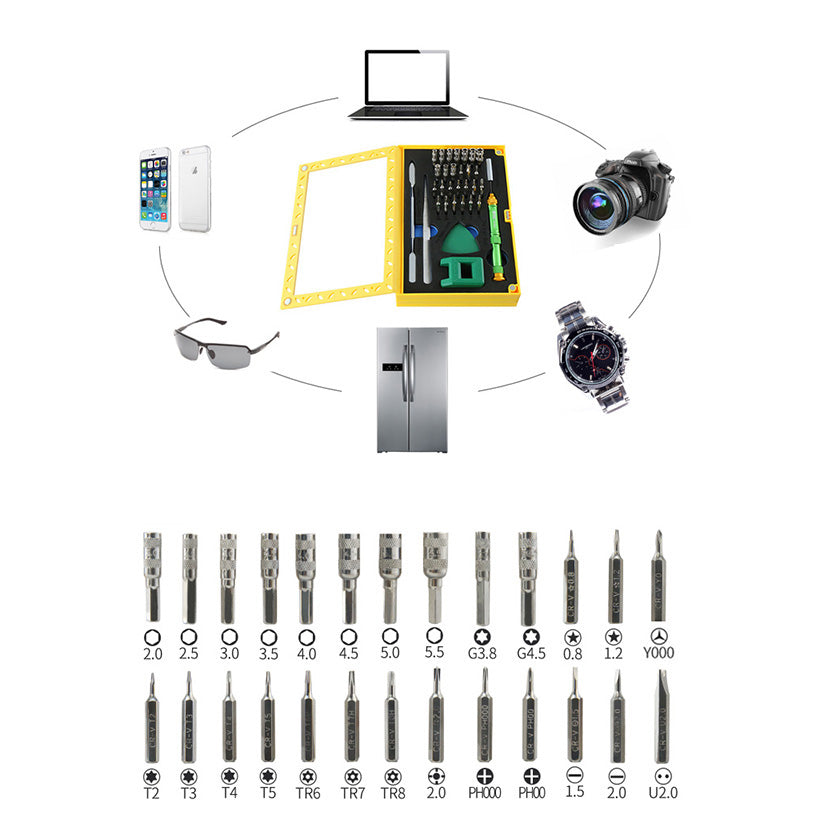 2.0 2.5 3.0 3.5 4.0 4.5 5.0 5.5 G3.8 G4.5 0.8 1.2 Y000

T2 T3 T4 T5 TR6 TR7 TR8 2.0 PH000 PH00 1.5 2.0 U2.0