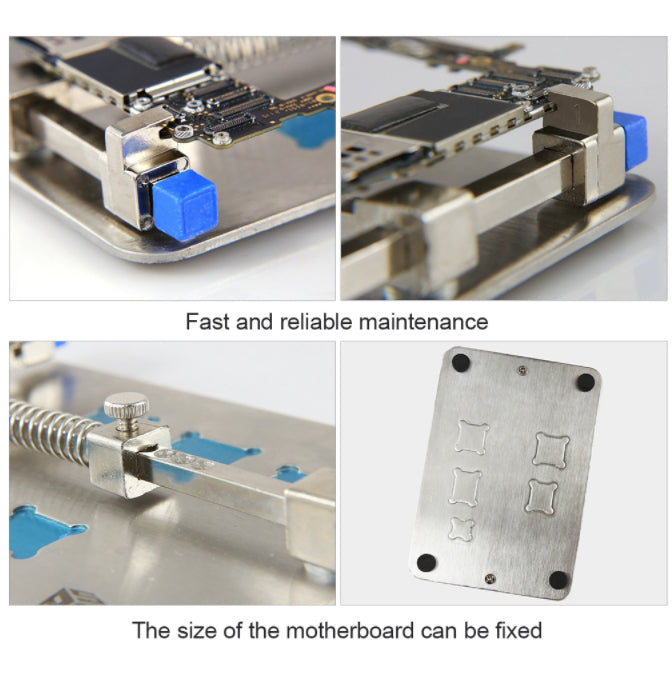 Fast and reliable maintenance

The size of the motherboard can be fixed