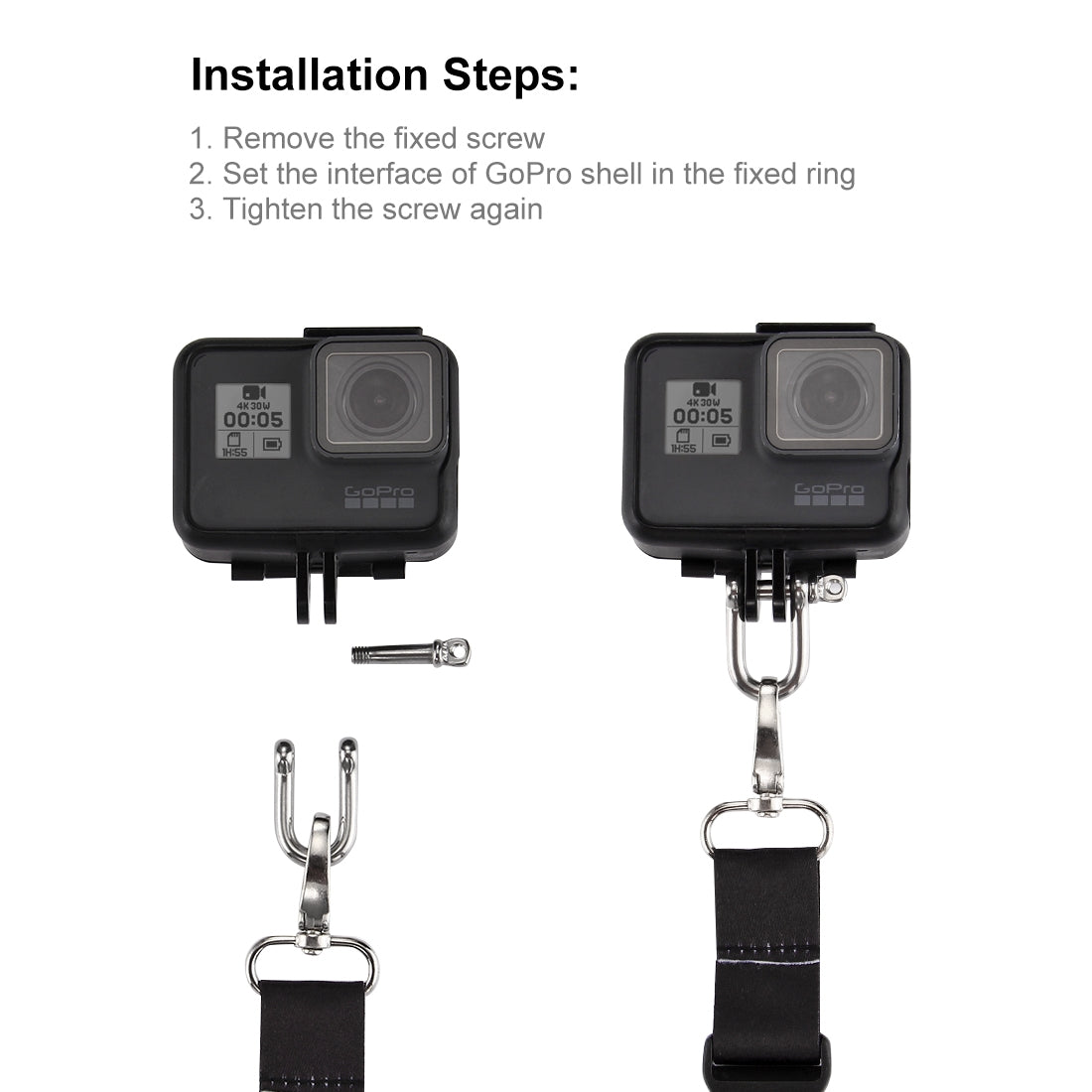 Installation Steps:

1. Remove the fixed screw
2. Set the interface of GoPro shell in the fixed ring
3. Tighten the screw again

4K30W
00:05
1H:55
GoPro

4K30W
00:05
1H:55
GoPro