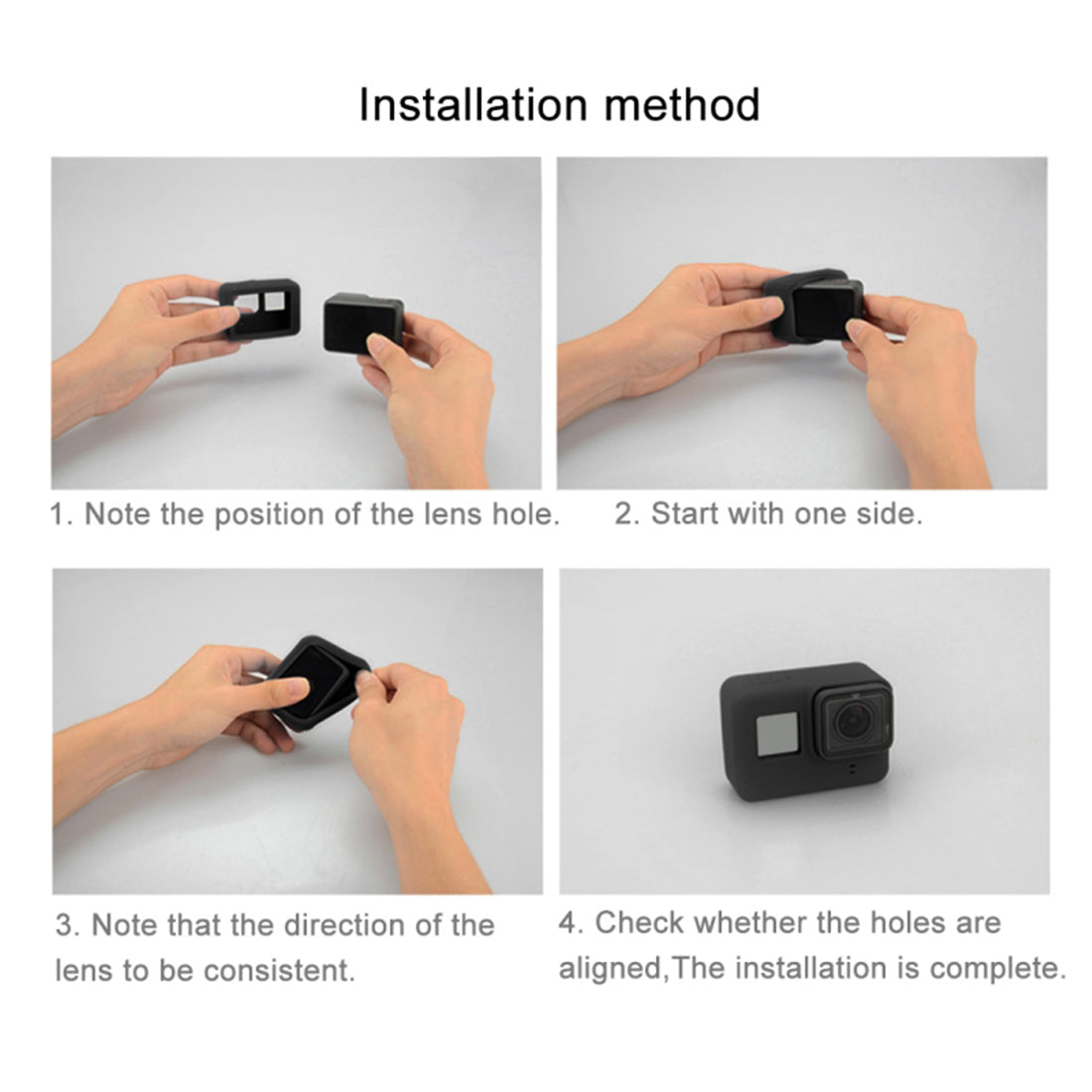 Installation method

1. Note the position of the lens hole.

2. Start with one side.

3. Note that the direction of the lens to be consistent.

4. Check whether the holes are aligned,The installation is complete.