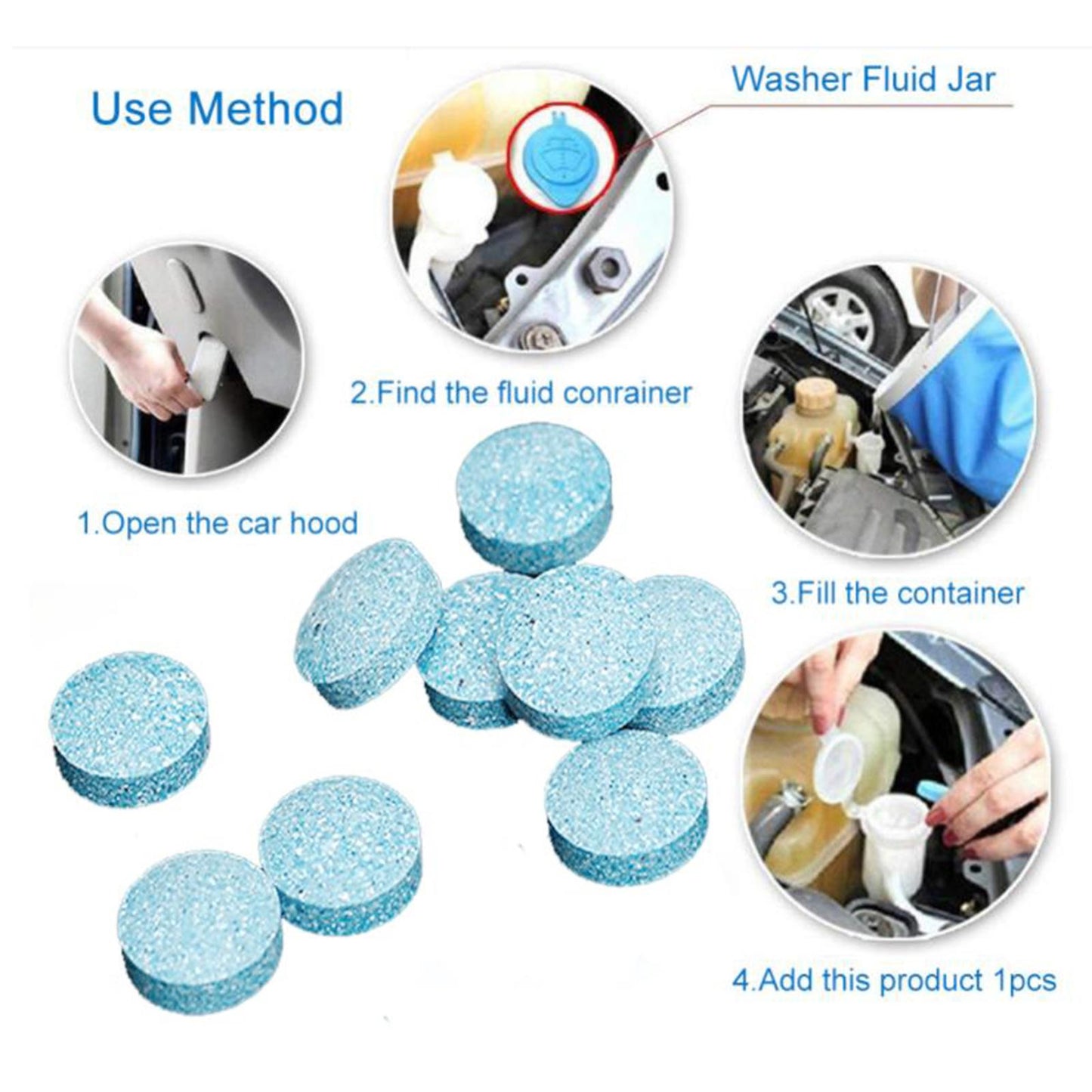 Use Method

Washer Fluid Jar

2.Find the fluid conrainer

1.Open the car hood

3.Fill the container

4.Add this product 1pcs