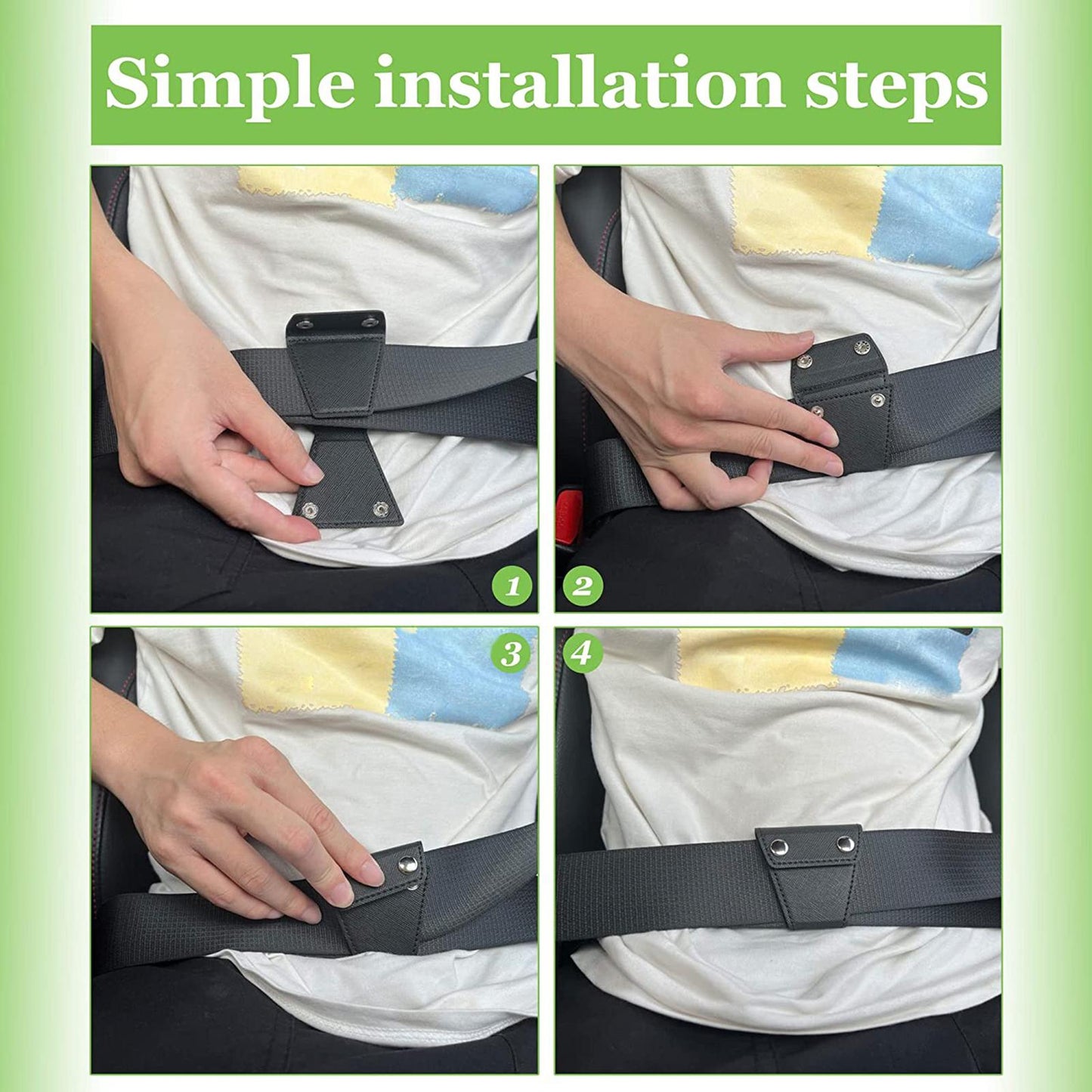 Simple installation steps

1

2

3

4