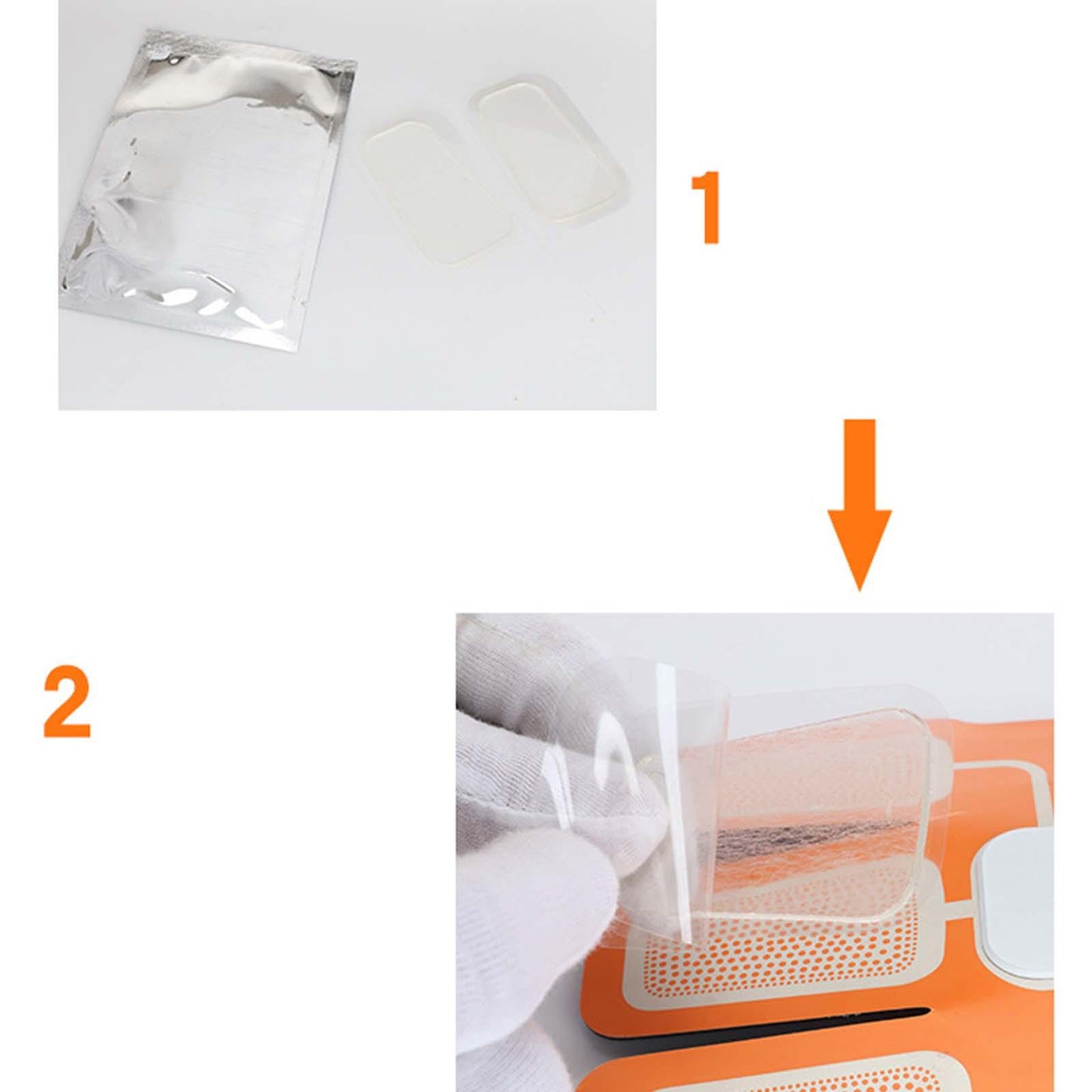 1

2